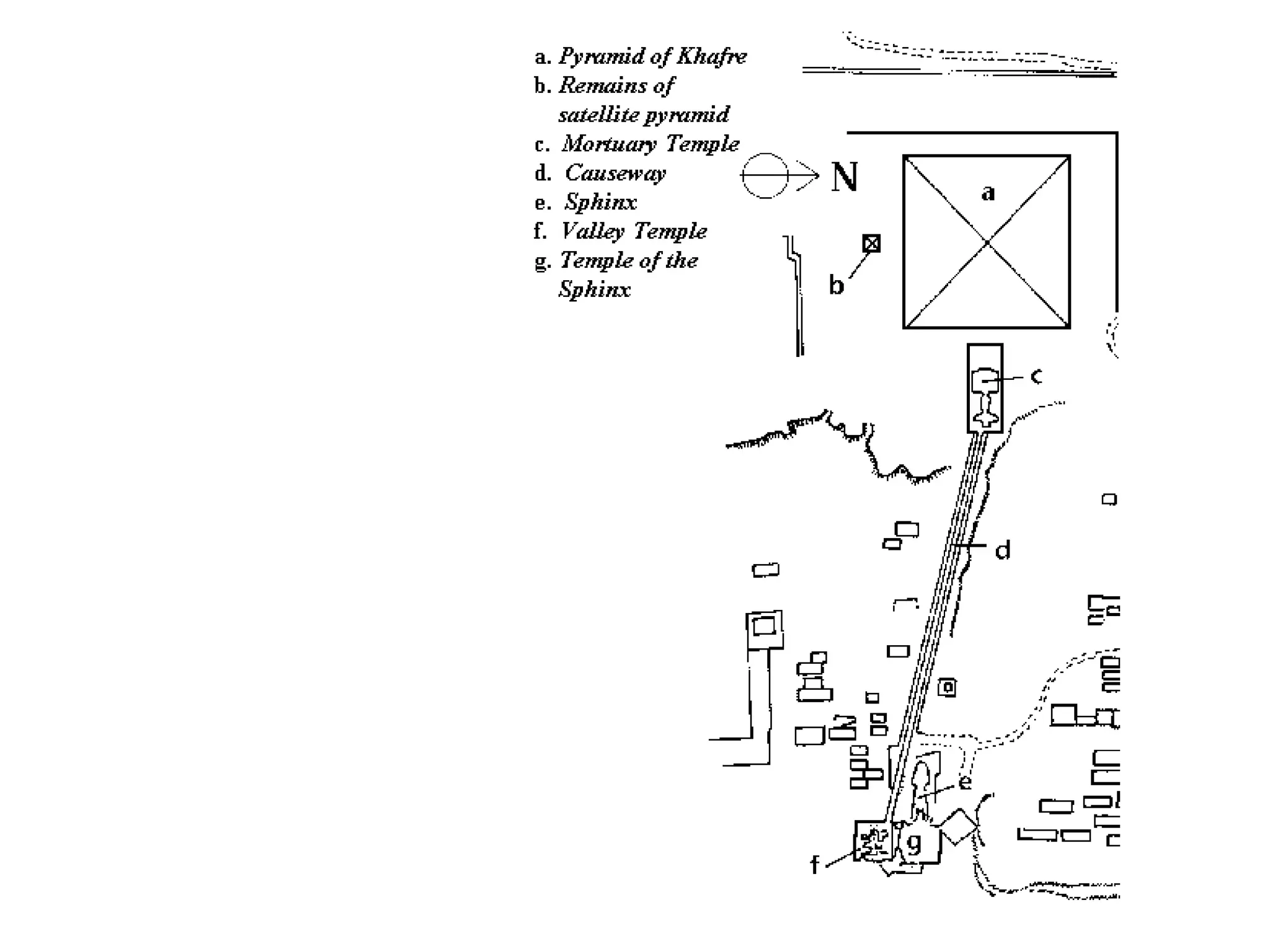 a. Pyramid of Khafre
b. Remains of satellite pyramid
c. Mortuary Temple
d. Causeway
e. Sphinx
f. Valley Temple
g. Temple of the Sphinx

N

a
b
c
d
e
g
f