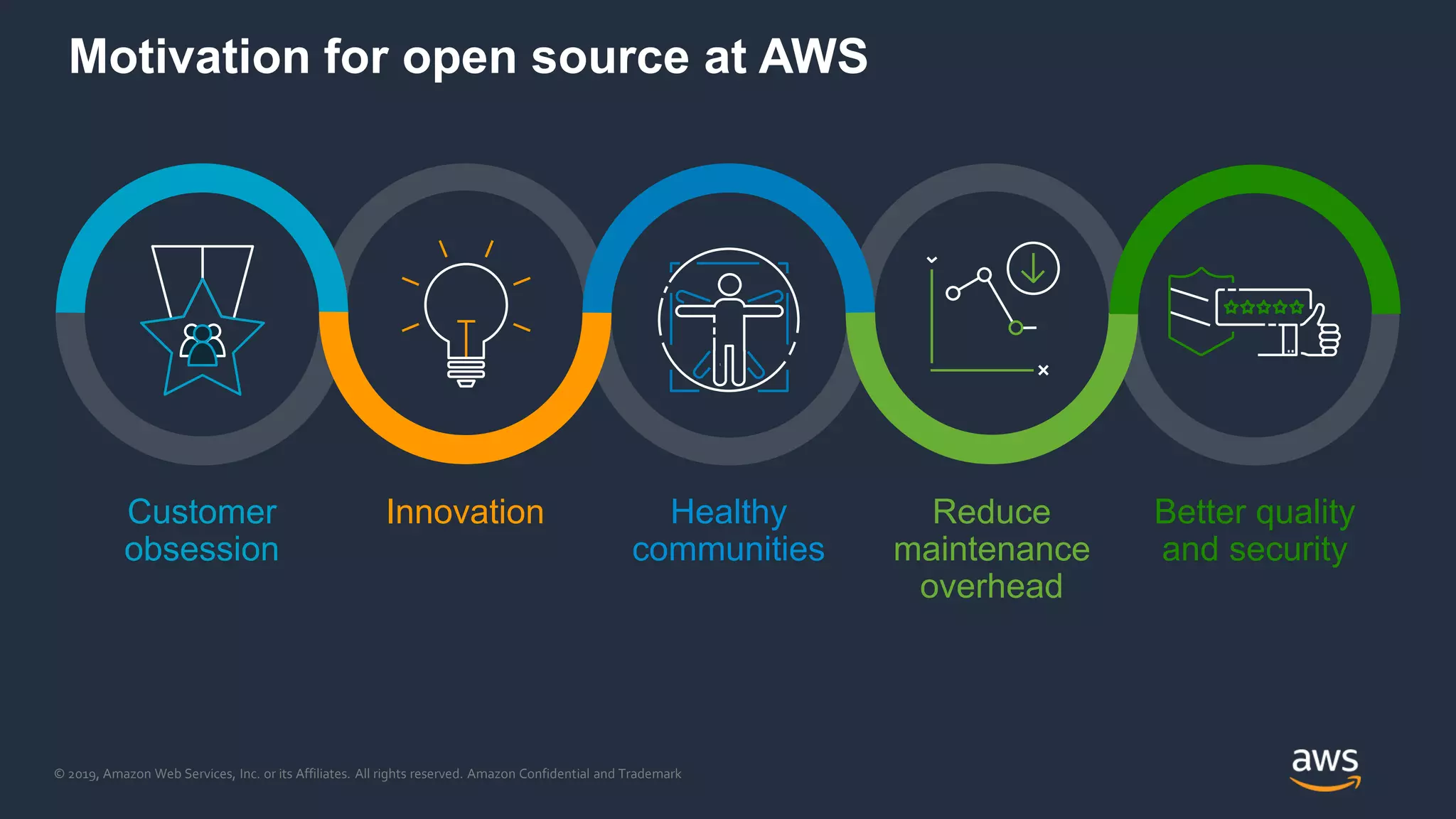 Motivation for open source at AWS

Customer obsession

Innovation

Healthy communities

Reduce maintenance overhead

Better quality and security

© 2019, Amazon Web Services, Inc. or its Affiliates. All rights reserved. Amazon Confidential and Trademark

aws