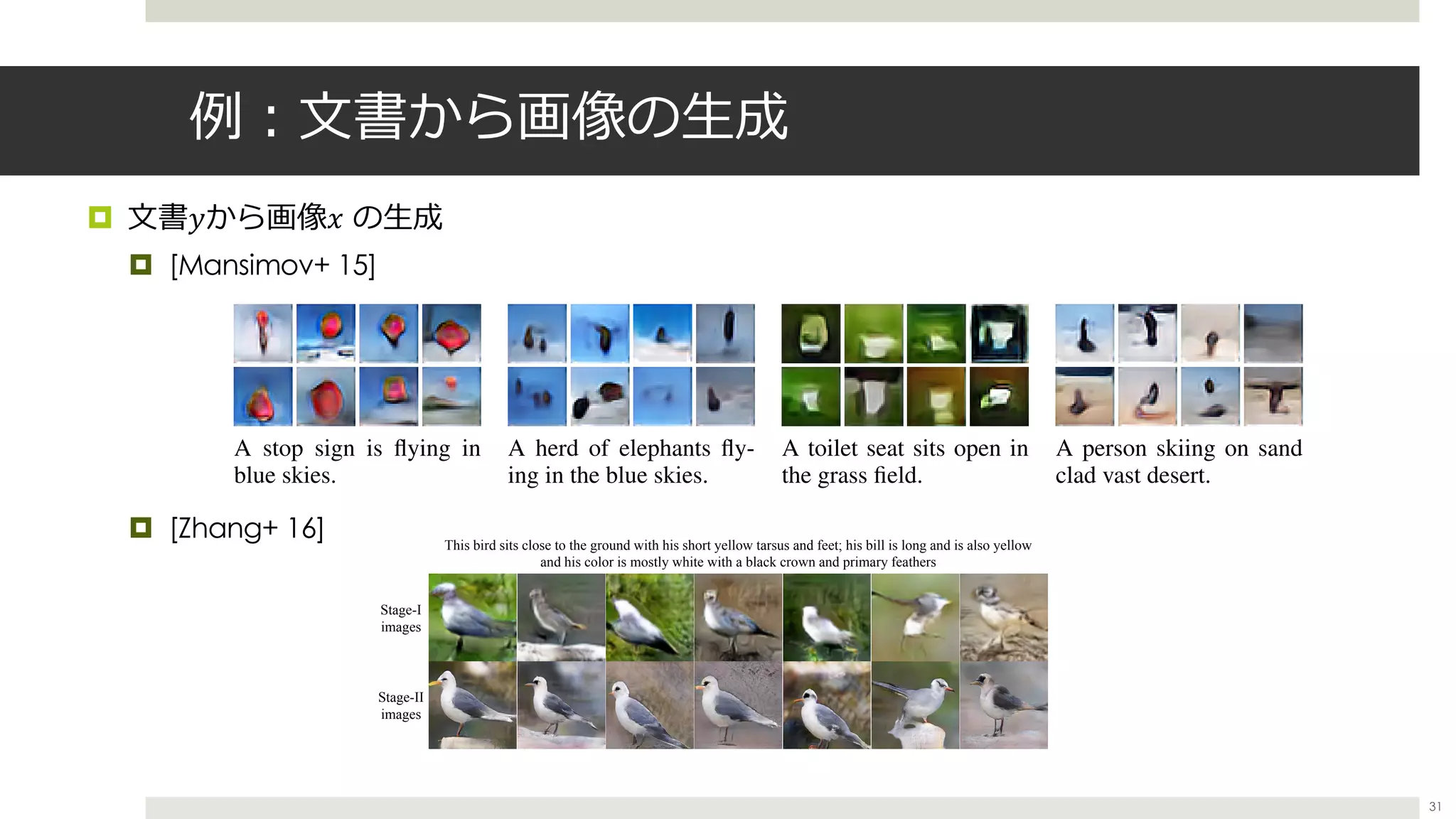 例：文書から画像の生成

文書$y$から画像$x$ の生成

[Mansimov+ 15]

A stop sign is flying in blue skies.

A herd of elephants flying in the blue skies.

A toilet seat sits open in the grass field.

A person skiing on sand clad vast desert.

[Zhang+ 16]

This bird sits close to the ground with his short yellow tarsus and feet; his bill is long and is also yellow and his color is mostly white with a black crown and primary feathers

Stage-I images

Stage-II images

31