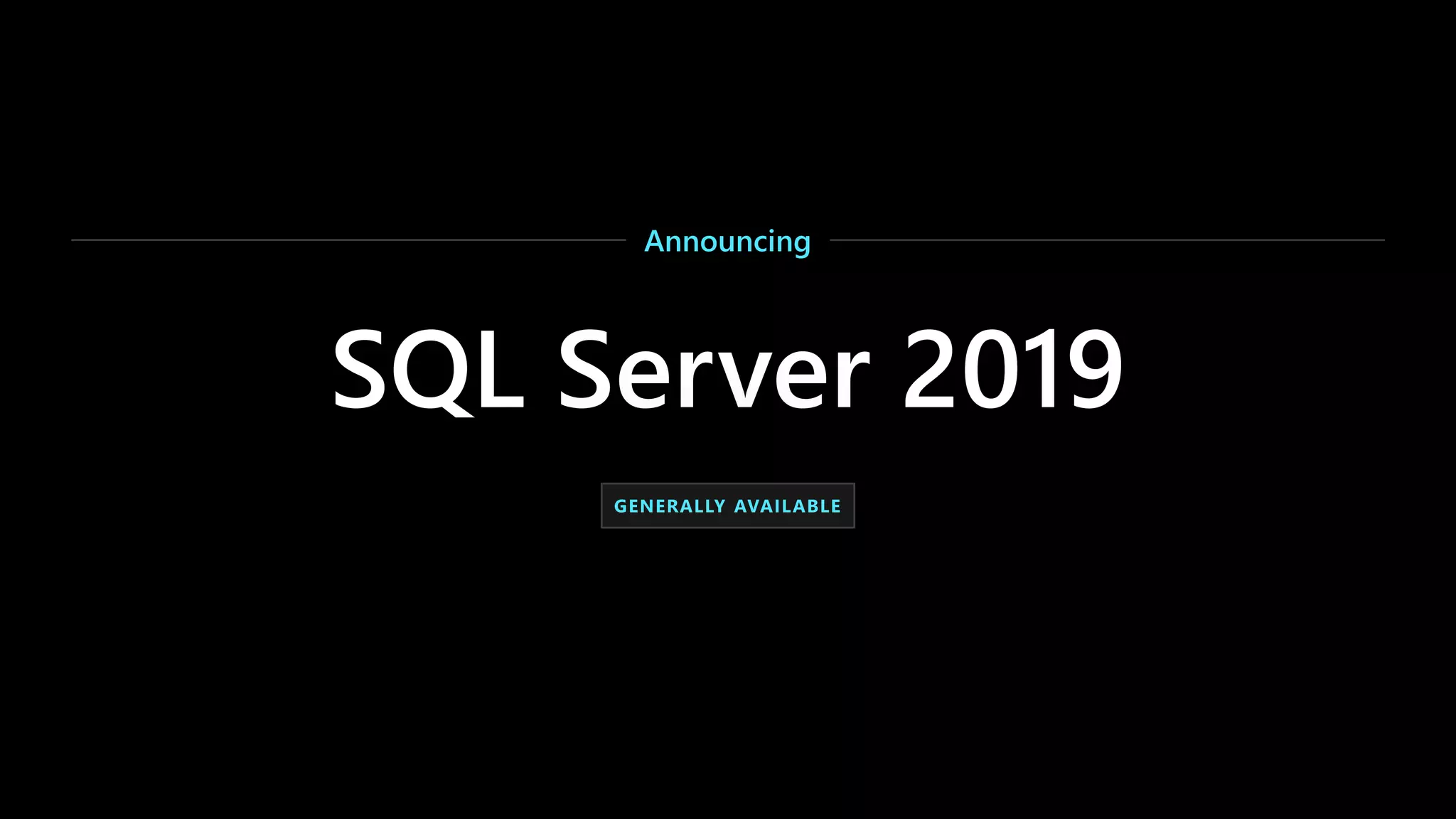 Announcing

SQL Server 2019

GENERALLY AVAILABLE