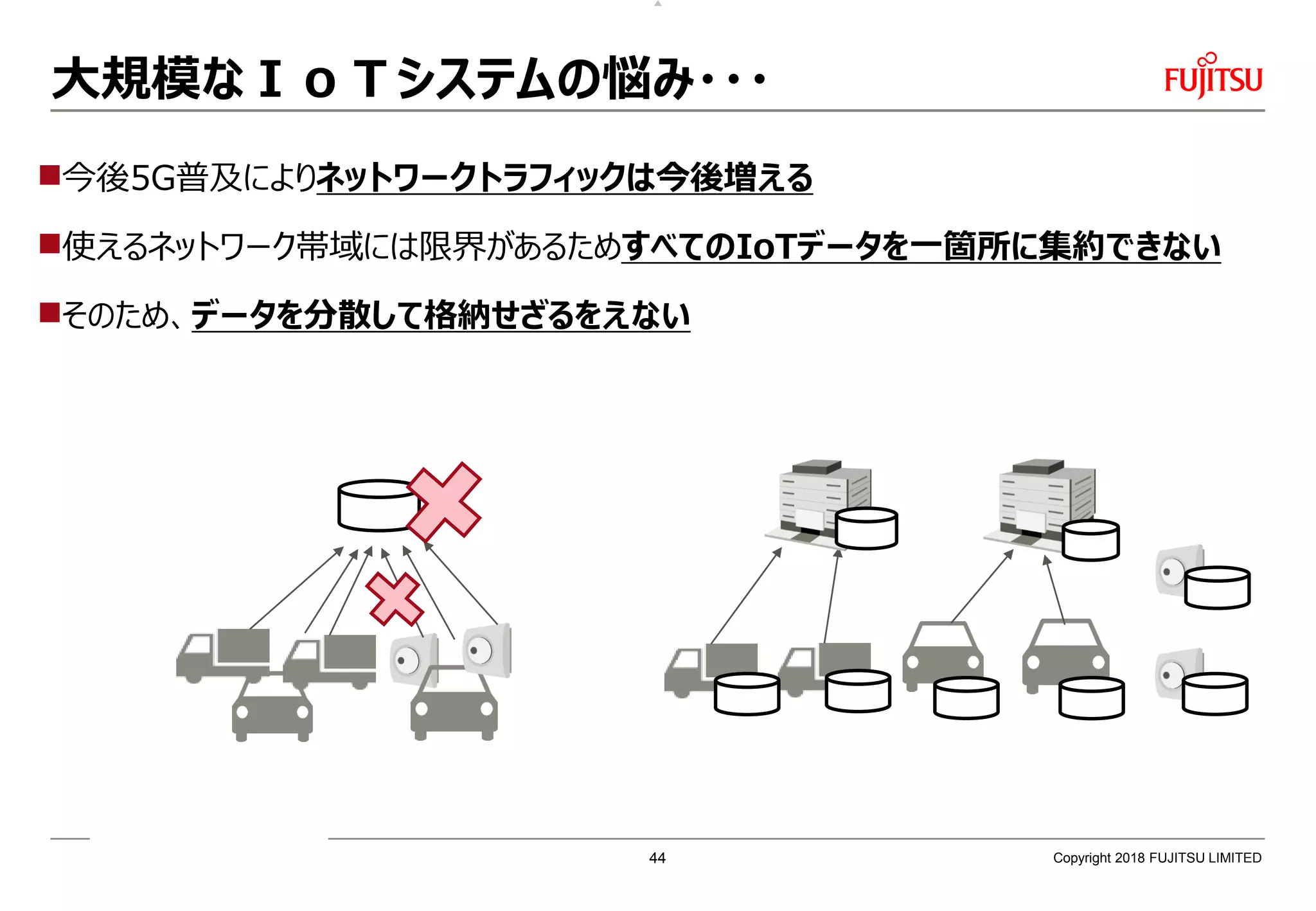 大規模なＩｏＴシステムの悩み・・・

FUJITSU

■今後5G普及によりネットワークトラフィックは今後増える

■使えるネットワーク帯域には限界があるためすべてのIoTデータを一箇所に集約できない

■そのため、データを分散して格納せざるをえない

44

Copyright 2018 FUJITSU LIMITED