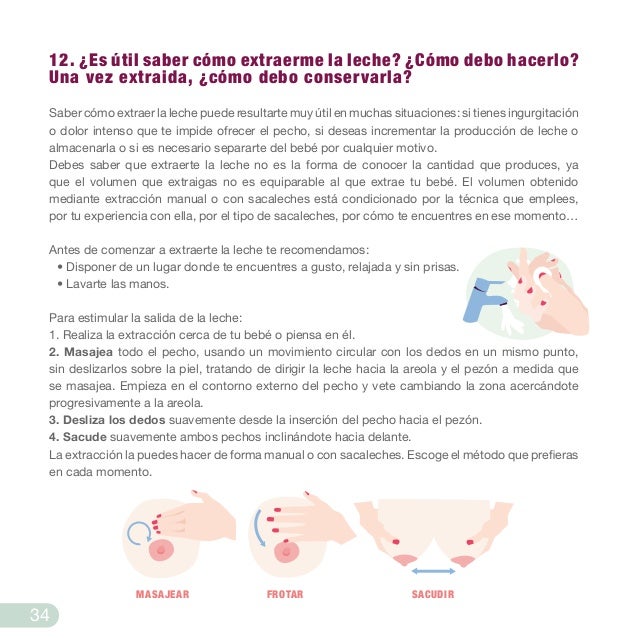 12. ¿Es útil saber cómo extraerme la leche? ¿Cómo debo hacerlo? Una vez extraida, ¿cómo debo conservarla?

Saber cómo extraer la leche puede resultarte muy útil en muchas situaciones: si tienes ingurgitación o dolor intenso que te impide ofrecer el pecho, si deseas incrementar la producción de leche o almacenarla o si es necesario separarte del bebé por cualquier motivo.
Debes saber que extraerte la leche no es la forma de conocer la cantidad que produces, ya que el volumen que extraigas no es equiparable al que extrae tu bebé. El volumen obtenido mediante extracción manual o con sacaleches está condicionado por la técnica que emplees, por tu experiencia con ella, por el tipo de sacaleches, por cómo te encuentres en ese momento…

Antes de comenzar a extraerte la leche te recomendamos:
• Disponer de un lugar donde te encuentres a gusto, relajada y sin prisas.
• Lavarte las manos.

Para estimular la salida de la leche:
1. Realiza la extracción cerca de tu bebé o piensa en él.
2. Masajea todo el pecho, usando un movimiento circular con los dedos en un mismo punto, sin deslizarlos sobre la piel, tratando de dirigir la leche hacia la areola y el pezón a medida que se masajea. Empieza en el contorno externo del pecho y vete cambiando la zona acercándote progresivamente a la areola.
3. Desliza los dedos suavemente desde la inserción del pecho hacia el pezón.
4. Sacude suavemente ambos pechos inclinándote hacia delante.
La extracción la puedes hacer de forma manual o con sacaleches. Escoge el método que prefieras en cada momento.

MASAJEAR
FROTAR
SACUDIR

34