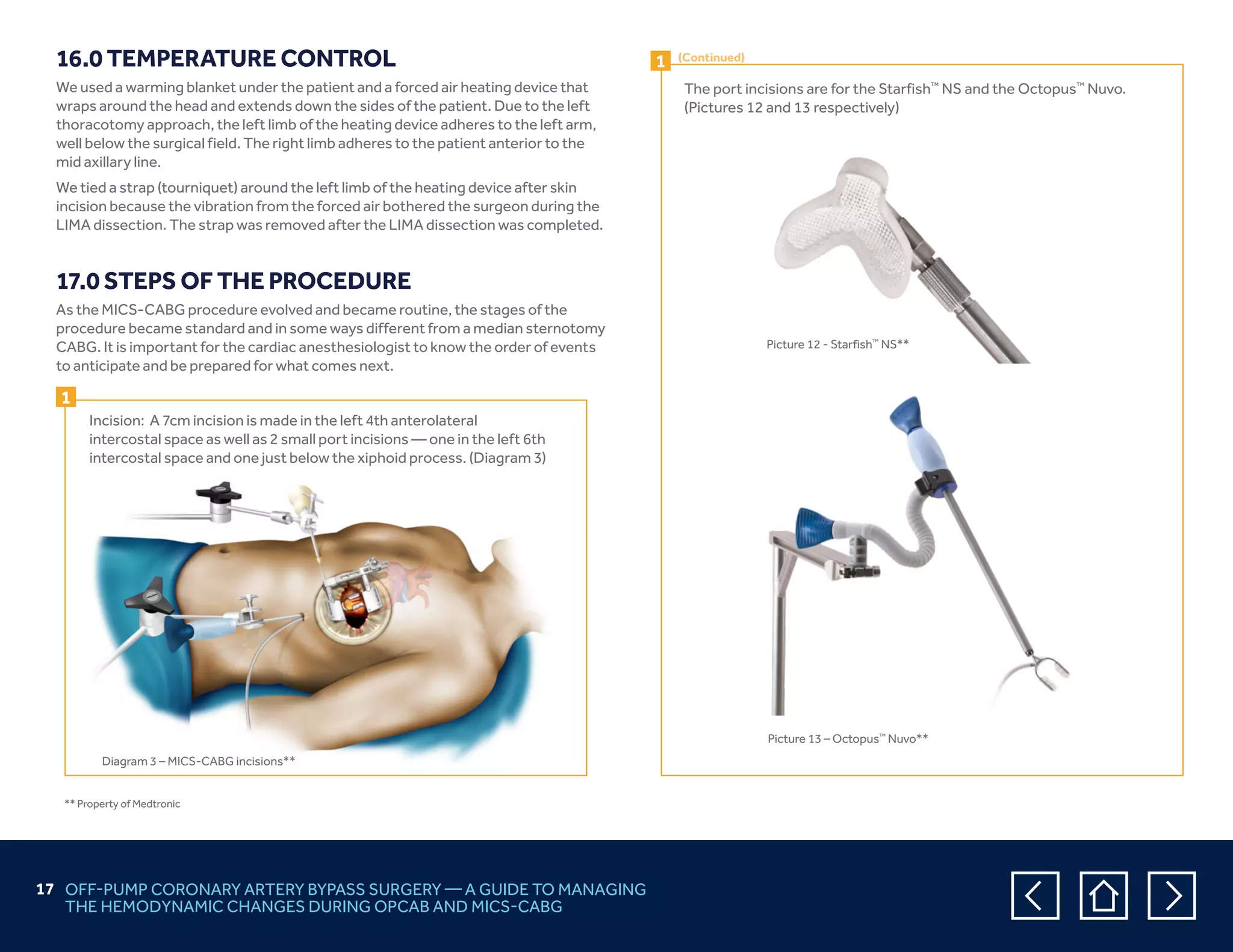 16.0 TEMPERATURE CONTROL

We used a warming blanket under the patient and a forced air heating device that wraps around the head and extends down the sides of the patient. Due to the left thoracotomy approach, the left limb of the heating device adheres to the left arm, well below the surgical field. The right limb adheres to the patient anterior to the mid axillary line.

We tied a strap (tourniquet) around the left limb of the heating device after skin incision because the vibration from the forced air bothered the surgeon during the LIMA dissection. The strap was removed after the LIMA dissection was completed.

17.0 STEPS OF THE PROCEDURE

As the MICS-CABG procedure evolved and became routine, the stages of the procedure became standard and in some ways different from a median sternotomy CABG. It is important for the cardiac anesthesiologist to know the order of events to anticipate and be prepared for what comes next.

1

Incision: A 7cm incision is made in the left 4th anterolateral intercostal space as well as 2 small port incisions — one in the left 6th intercostal space and one just below the xiphoid process. (Diagram 3)

Diagram 3 – MICS-CABG incisions**

** Property of Medtronic

1 (Continued)

The port incisions are for the Starfish™ NS and the Octopus™ Nuvo. (Pictures 12 and 13 respectively)

Picture 12 - Starfish™ NS**

Picture 13 – Octopus™ Nuvo**

17 OFF-PUMP CORONARY ARTERY BYPASS SURGERY — A GUIDE TO MANAGING THE HEMODYNAMIC CHANGES DURING OPCAB AND MICS-CABG