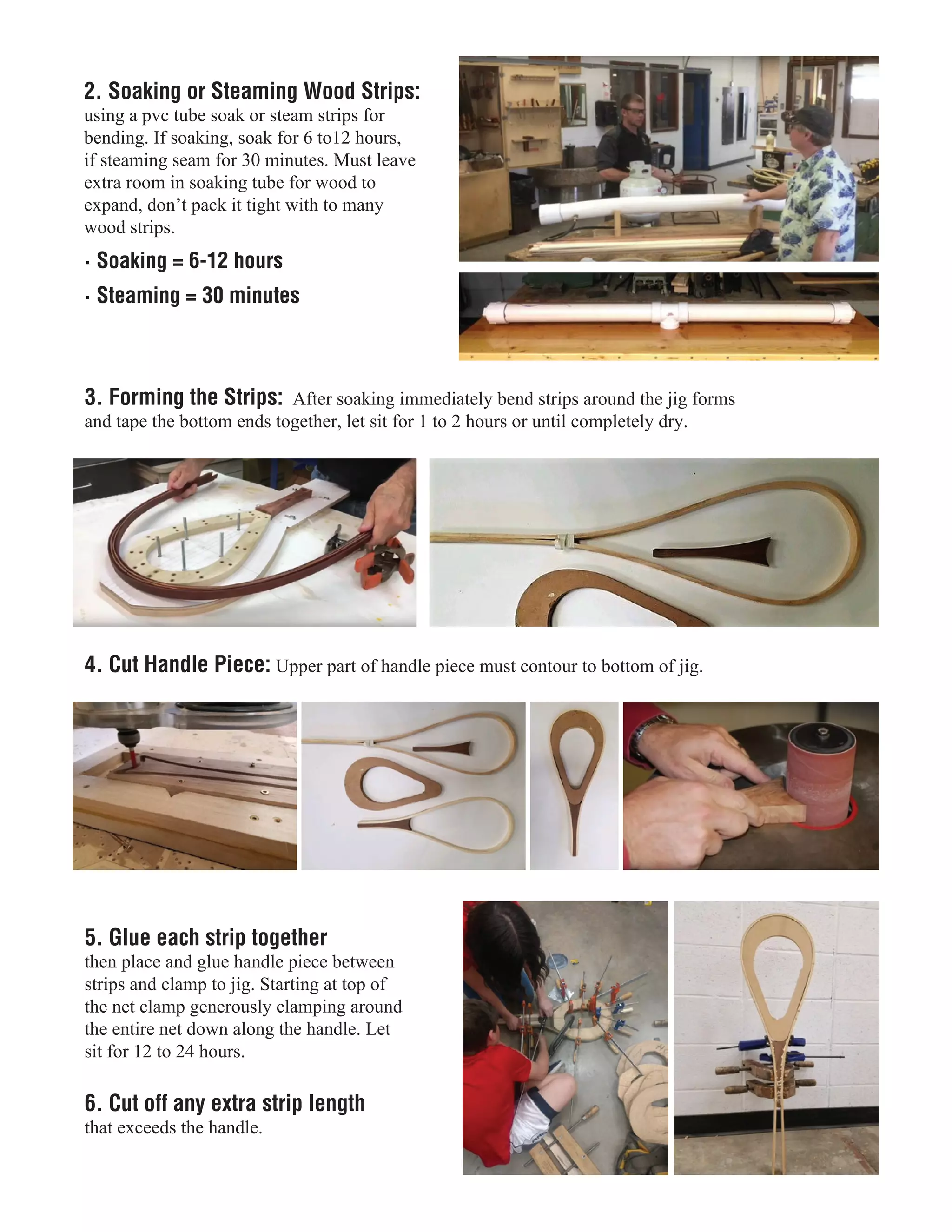 2. Soaking or Steaming Wood Strips: using a pvc tube soak or steam strips for bending. If soaking, soak for 6 to12 hours, if steaming seam for 30 minutes. Must leave extra room in soaking tube for wood to expand, don't pack it tight with to many wood strips.

· Soaking = 6-12 hours

· Steaming = 30 minutes

3. Forming the Strips: After soaking immediately bend strips around the jig forms and tape the bottom ends together, let sit for 1 to 2 hours or until completely dry.

4. Cut Handle Piece: Upper part of handle piece must contour to bottom of jig.

5. Glue each strip together then place and glue handle piece between strips and clamp to jig. Starting at top of the net clamp generously clamping around the entire net down along the handle. Let sit for 12 to 24 hours.

6. Cut off any extra strip length that exceeds the handle.