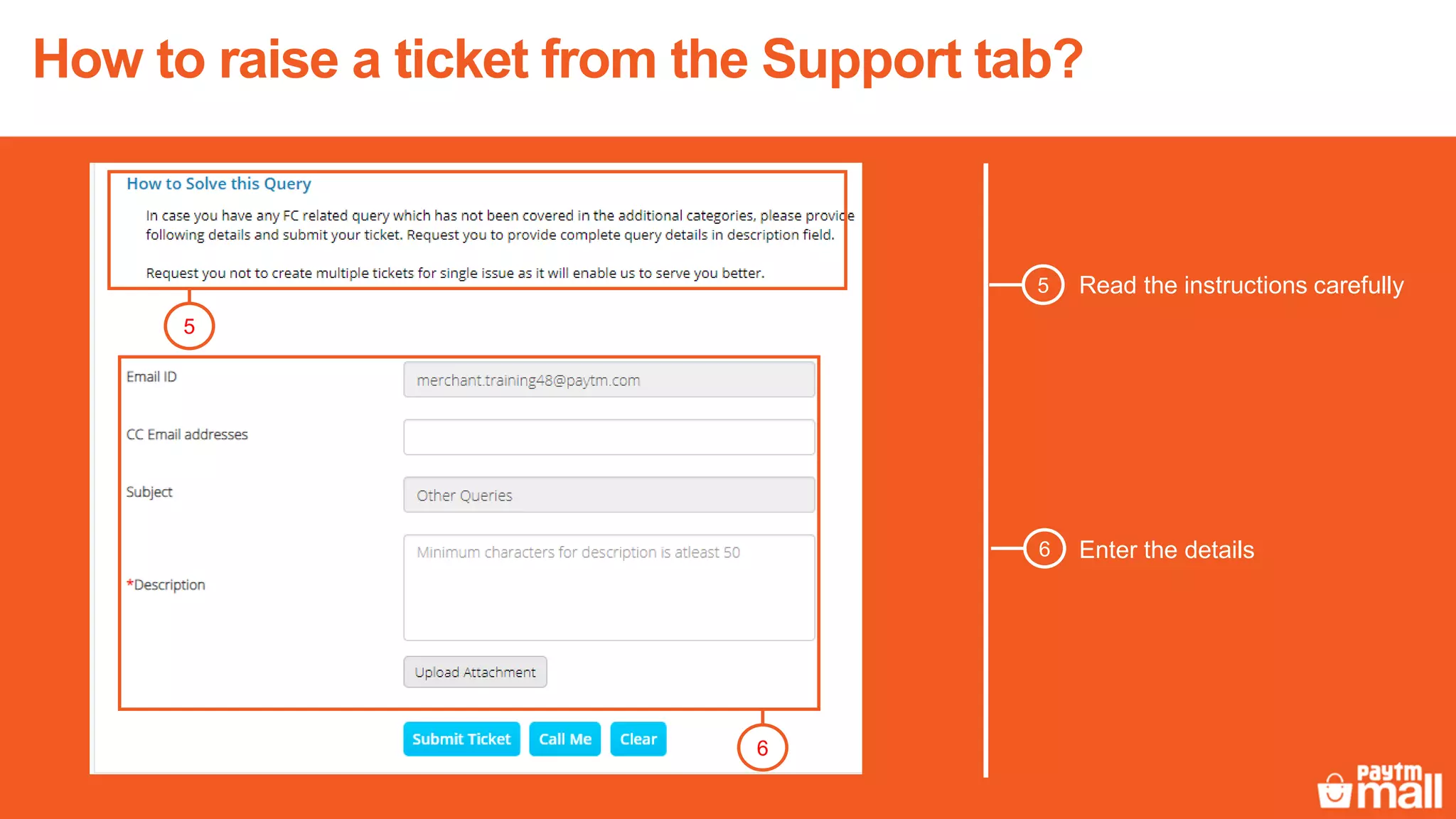 How to raise a ticket from the Support tab?

How to Solve this Query

In case you have any FC related query which has not been covered in the additional categories, please provide following details and submit your ticket. Request you to provide complete query details in description field.

Request you not to create multiple tickets for single issue as it will enable us to serve you better.

5

Email ID
merchant.training48@paytm.com

CC Email addresses

Subject
Other Queries

*Description
Minimum characters for description is atleast 50

Upload Attachment

Submit Ticket
Call Me
Clear

6

5 Read the instructions carefully

6 Enter the details

paytm mall