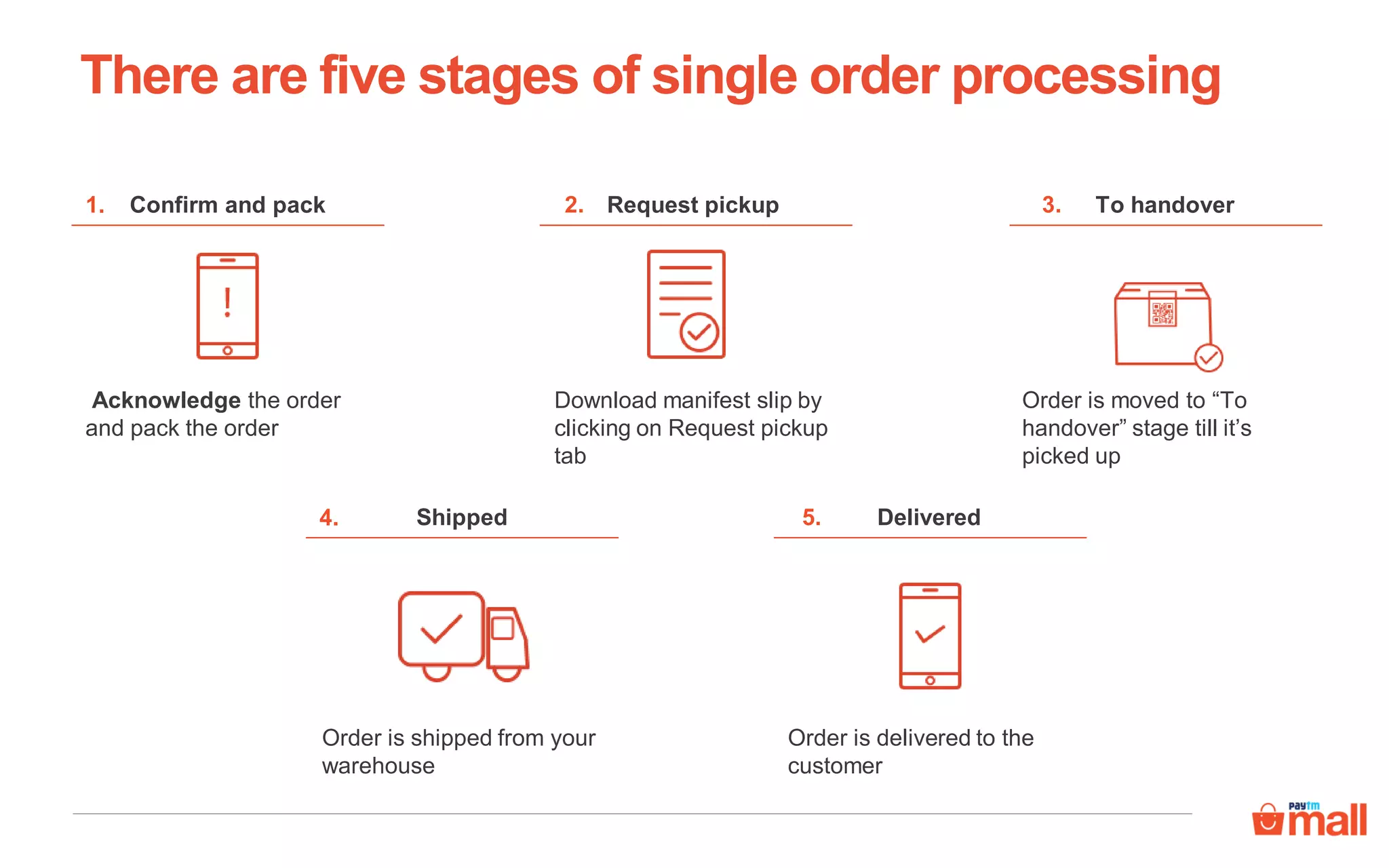 There are five stages of single order processing

1. Confirm and pack

!

Acknowledge the order and pack the order

2. Request pickup

Download manifest slip by clicking on Request pickup tab

3. To handover

Order is moved to “To handover” stage till it’s picked up

4. Shipped

Order is shipped from your warehouse

5. Delivered

Order is delivered to the customer

Paytm mall