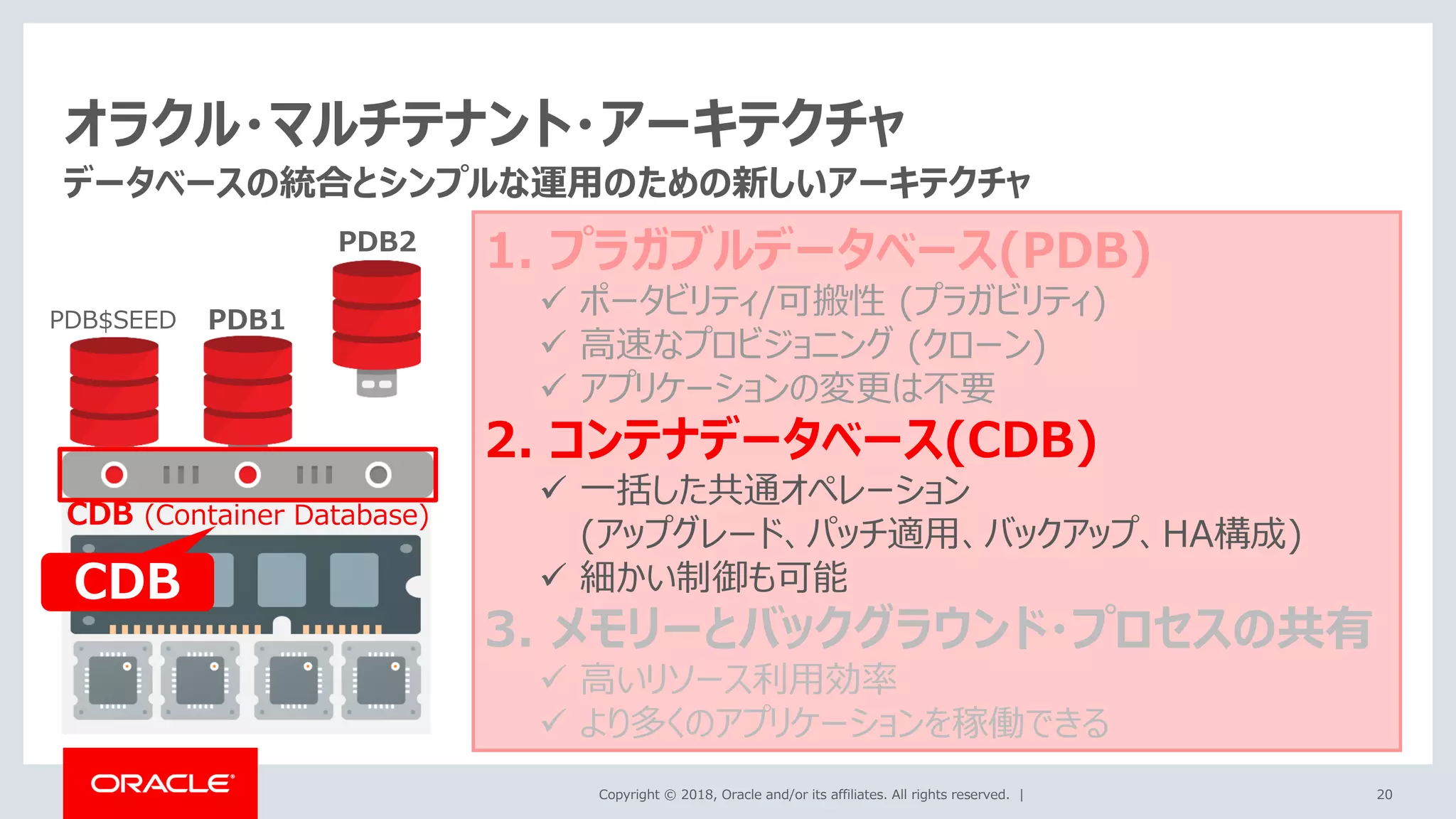 オラクル・マルチテナント・アーキテクチャ
データベースの統合とシンプルな運用のための新しいアーキテクチャ

PDB2
PDB$SEED
PDB1
CDB (Container Database)
CDB

1. プラガブルデータベース(PDB)
✓ ポータビリティ/可搬性 (プラガビリティ)
✓ 高速なプロビジョニング (クローン)
✓ アプリケーションの変更は不要
2. コンテナデータベース(CDB)
✓ 一括した共通オペレーション (アップグレード、パッチ適用、バックアップ、HA構成)
✓ 細かい制御も可能
3. メモリーとバックグラウンド・プロセスの共有
✓ 高いリソース利用効率
✓ より多くのアプリケーションを稼働できる

ORACLE
Copyright © 2018, Oracle and/or its affiliates. All rights reserved. |
20