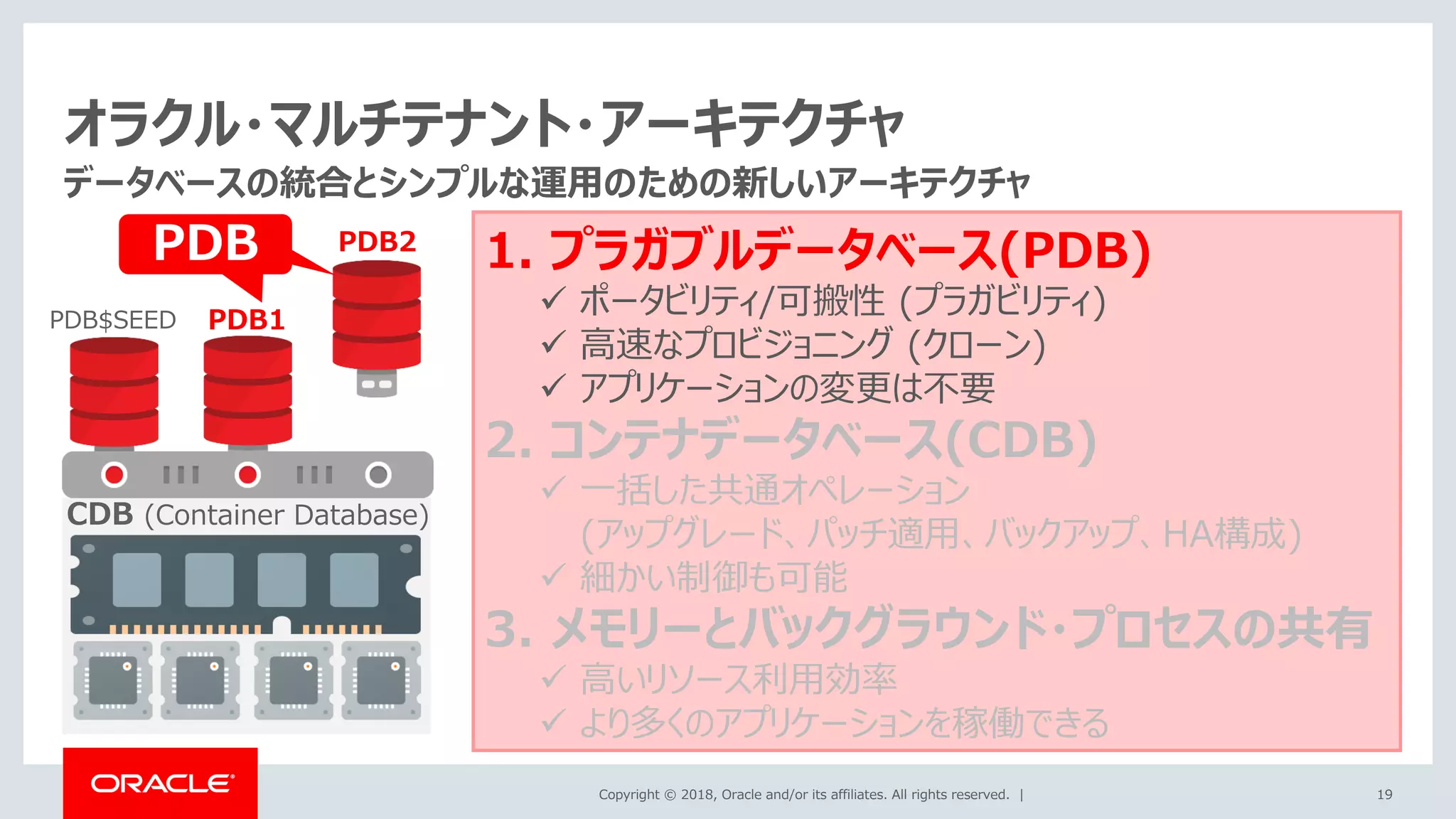 オラクル・マルチテナント・アーキテクチャ
データベースの統合とシンプルな運用のための新しいアーキテクチャ

PDB
PDB2
PDB$SEED
PDB1
CDB (Container Database)

1. プラガブルデータベース(PDB)
✓ ポータビリティ/可搬性 (プラガビリティ)
✓ 高速なプロビジョニング (クローン)
✓ アプリケーションの変更は不要
2. コンテナデータベース(CDB)
✓ 一括した共通オペレーション (アップグレード、パッチ適用、バックアップ、HA構成)
✓ 細かい制御も可能
3. メモリーとバックグラウンド・プロセスの共有
✓ 高いリソース利用効率
✓ より多くのアプリケーションを稼働できる

ORACLE
Copyright © 2018, Oracle and/or its affiliates. All rights reserved. |
19