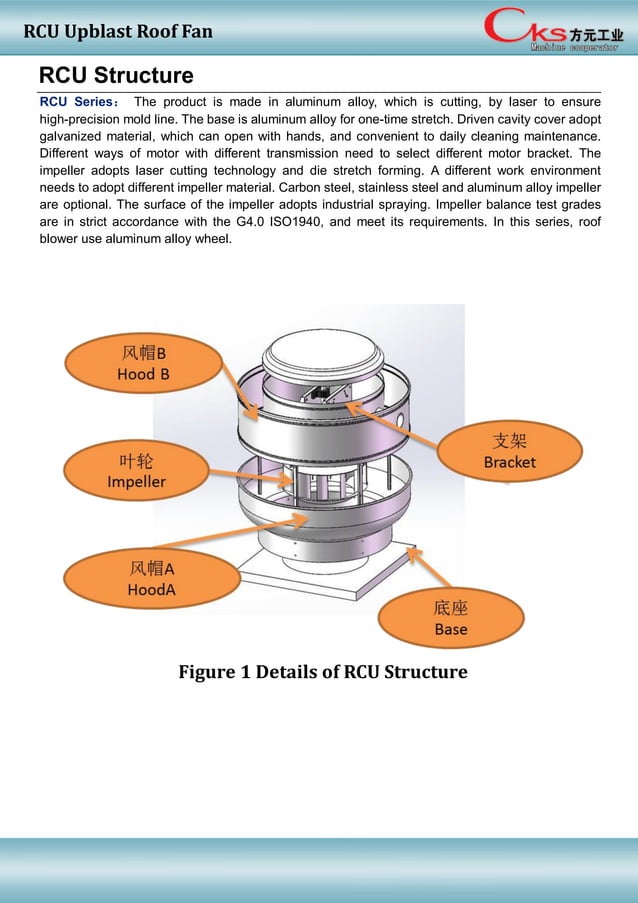 RCU Upblast Roof Fan

CKS 方元工业
Machine cooperator

RCU Structure

RCU Series： The product is made in aluminum alloy, which is cutting, by laser to ensure high-precision mold line. The base is aluminum alloy for one-time stretch. Driven cavity cover adopt galvanized material, which can open with hands, and convenient to daily cleaning maintenance. Different ways of motor with different transmission need to select different motor bracket. The impeller adopts laser cutting technology and die stretch forming. A different work environment needs to adopt different impeller material. Carbon steel, stainless steel and aluminum alloy impeller are optional. The surface of the impeller adopts industrial spraying. Impeller balance test grades are in strict accordance with the G4.0 ISO1940, and meet its requirements. In this series, roof blower use aluminum alloy wheel.

风帽B
Hood B

支架
Bracket

叶轮
Impeller

风帽A
HoodA

底座
Base

Figure 1 Details of RCU Structure