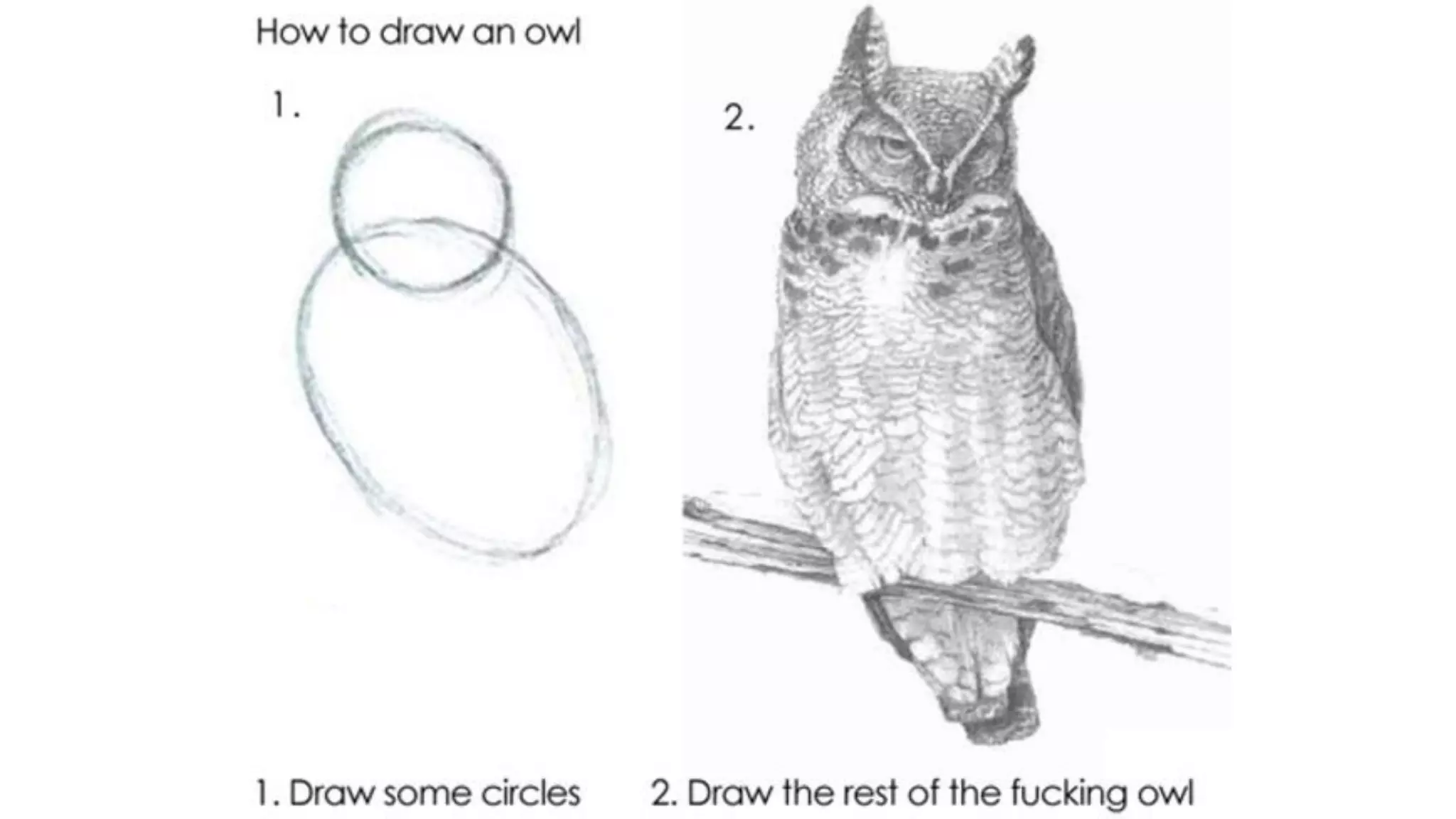 How to draw an owl

1.

2.

1. Draw some circles

2. Draw the rest of the fucking owl