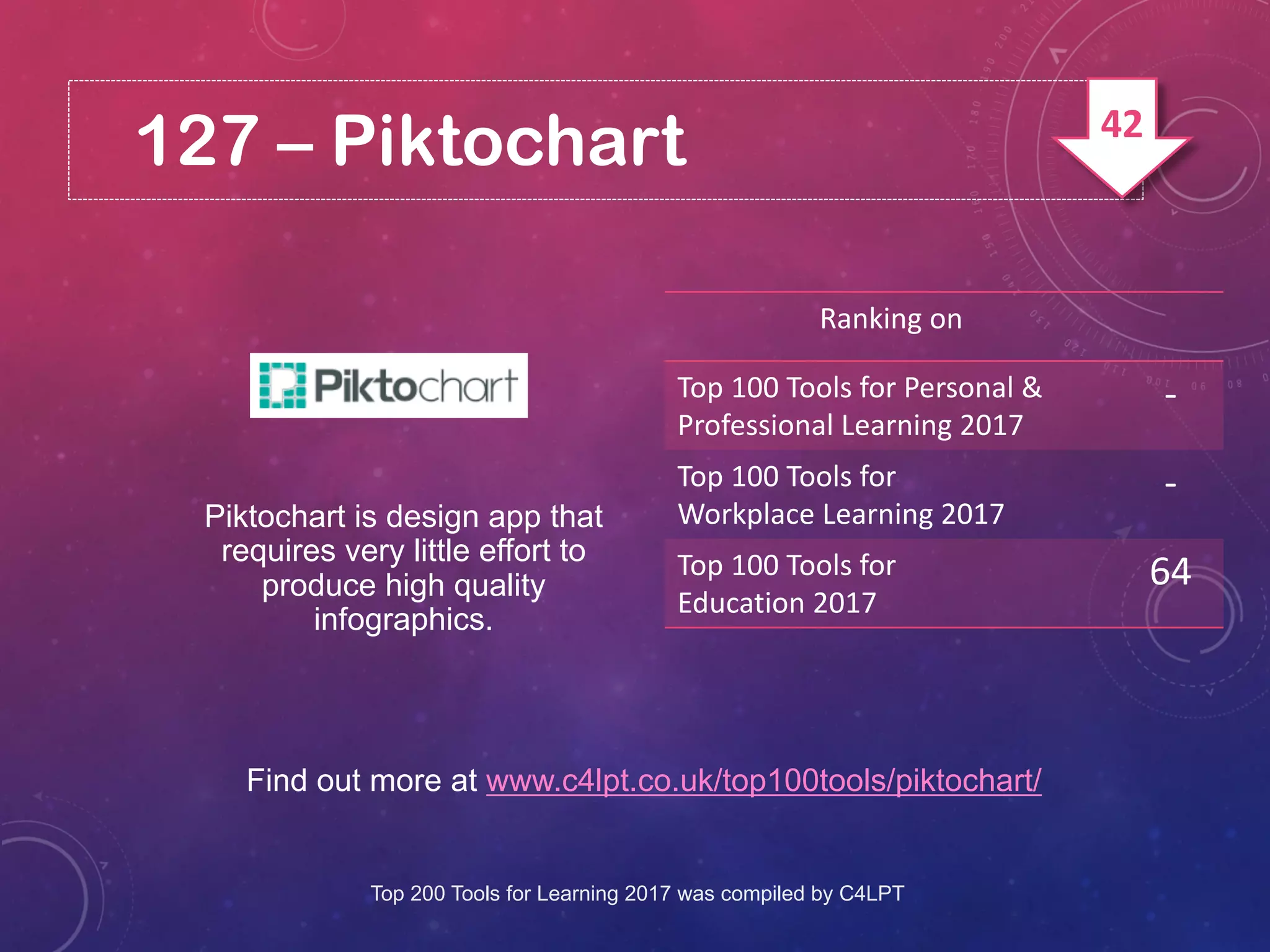 127 – Piktochart

42

Piktochart

Piktochart is design app that requires very little effort to produce high quality infographics.

| Ranking on | |
|---|---|
| Top 100 Tools for Personal & Professional Learning 2017 | - |
| Top 100 Tools for Workplace Learning 2017 | - |
| Top 100 Tools for Education 2017 | 64 |

Find out more at www.c4lpt.co.uk/top100tools/piktochart/

Top 200 Tools for Learning 2017 was compiled by C4LPT