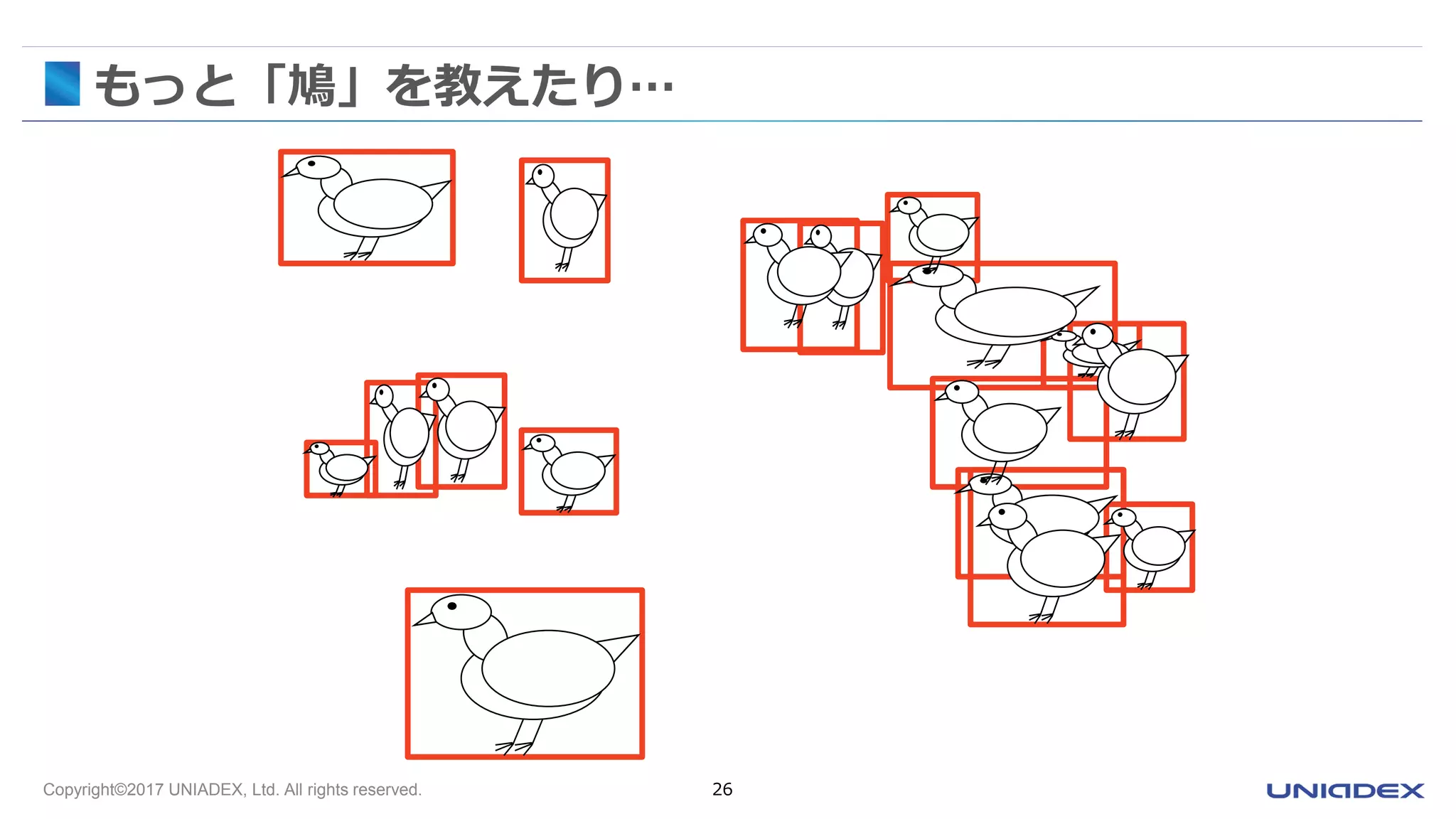 もっと「鳩」を教えたり…

Copyright©2017 UNIADEX, Ltd. All rights reserved.

26

UNIADEX