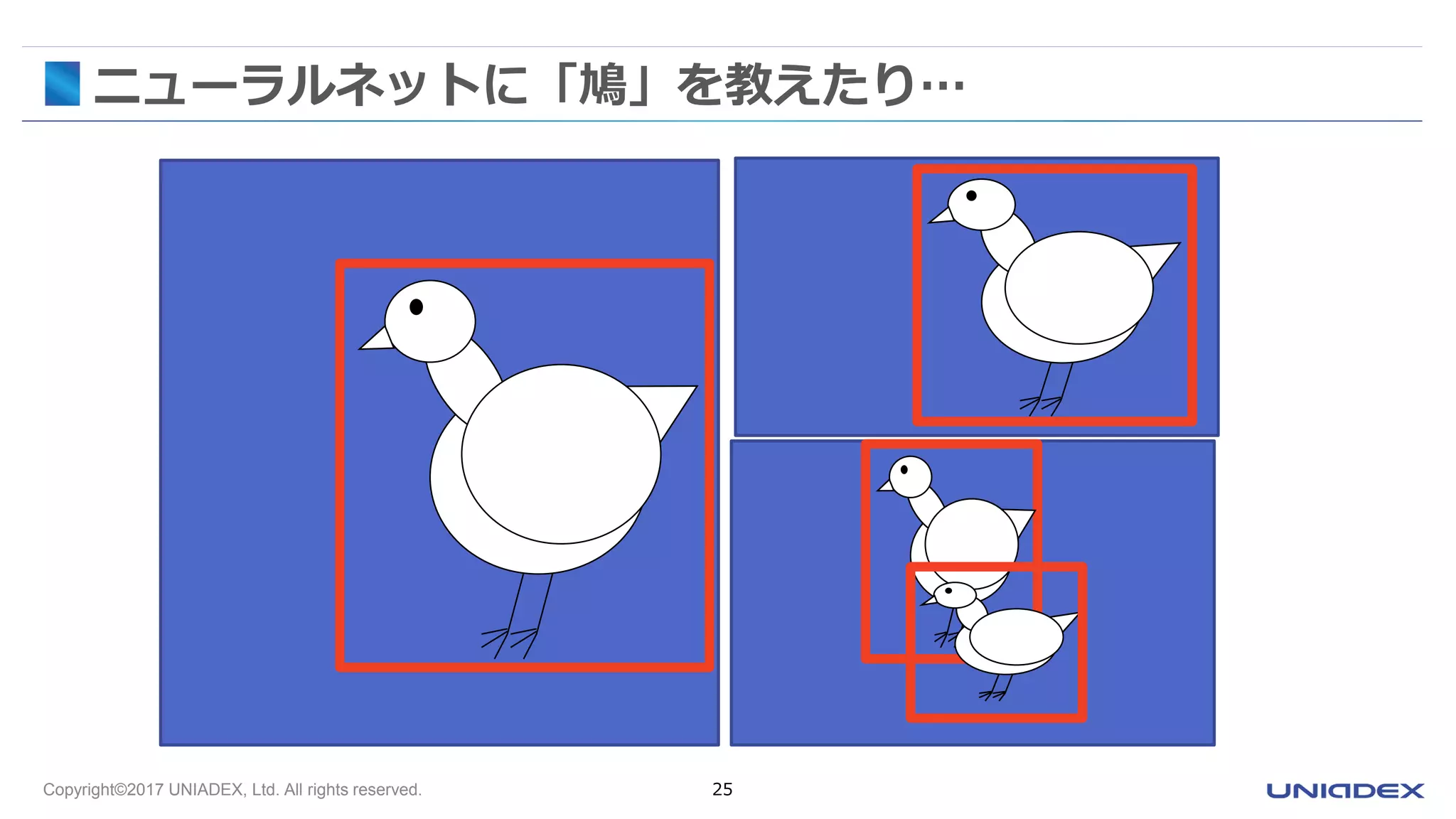 ニューラルネットに「鳩」を教えたり…

Copyright©2017 UNIADEX, Ltd. All rights reserved.

25

UNIADEX