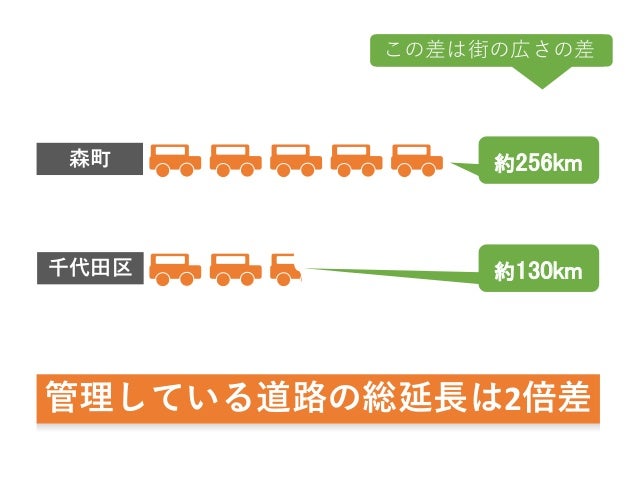 この差は街の広さの差

森町

約256km

千代田区

約130km

管理している道路の総延長は2倍差