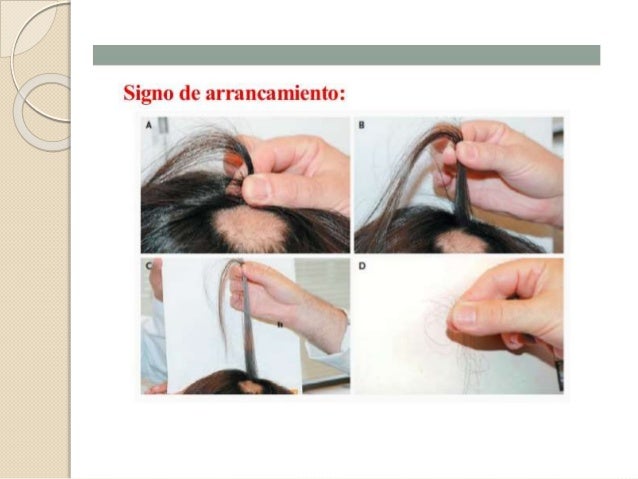 Signo de arrancamiento:

A

B

C

D