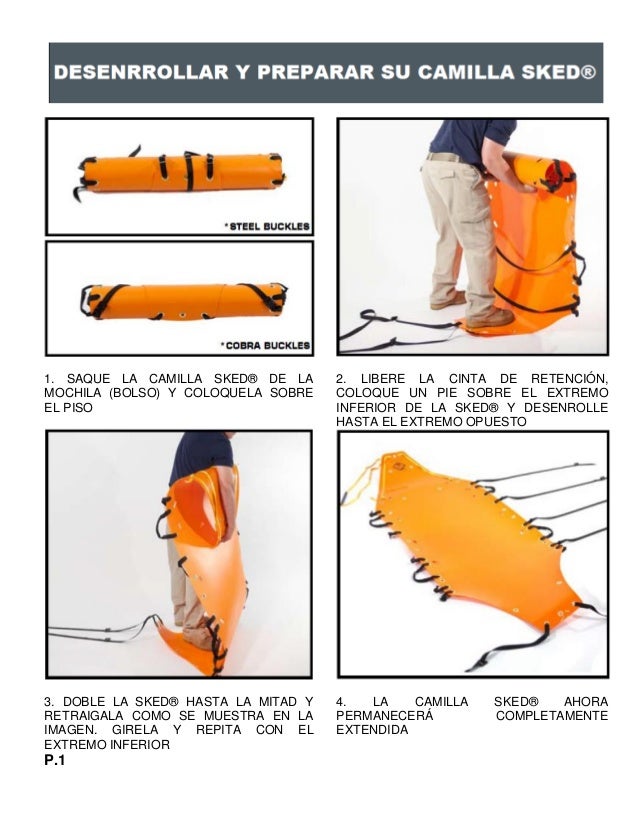 DESENRROLLAR Y PREPARAR SU CAMILLA SKED®

*STEEL BUCKLES

*COBRA BUCKLES

1. SAQUE LA CAMILLA SKED® DE LA MOCHILA (BOLSO) Y COLOQUELA SOBRE EL PISO

2. LIBERE LA CINTA DE RETENCIÓN, COLOQUE UN PIE SOBRE EL EXTREMO INFERIOR DE LA SKED® Y DESENROLLE HASTA EL EXTREMO OPUESTO

3. DOBLE LA SKED® HASTA LA MITAD Y RETRAIGALA COMO SE MUESTRA EN LA IMAGEN. GIRELA Y REPITA CON EL EXTREMO INFERIOR

4. LA CAMILLA SKED® AHORA PERMANECERÁ COMPLETAMENTE EXTENDIDA

P.1