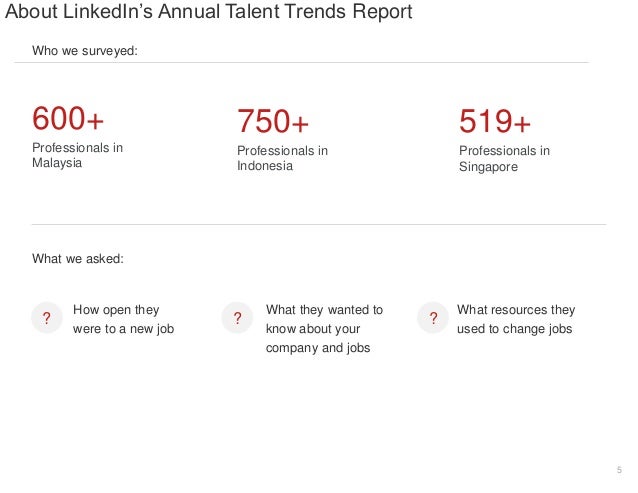 About LinkedIn's Annual Talent Trends Report

Who we surveyed:

600+
Professionals in Malaysia

750+
Professionals in Indonesia

519+
Professionals in Singapore

What we asked:

?
How open they were to a new job

?
What they wanted to know about your company and jobs

?
What resources they used to change jobs

5