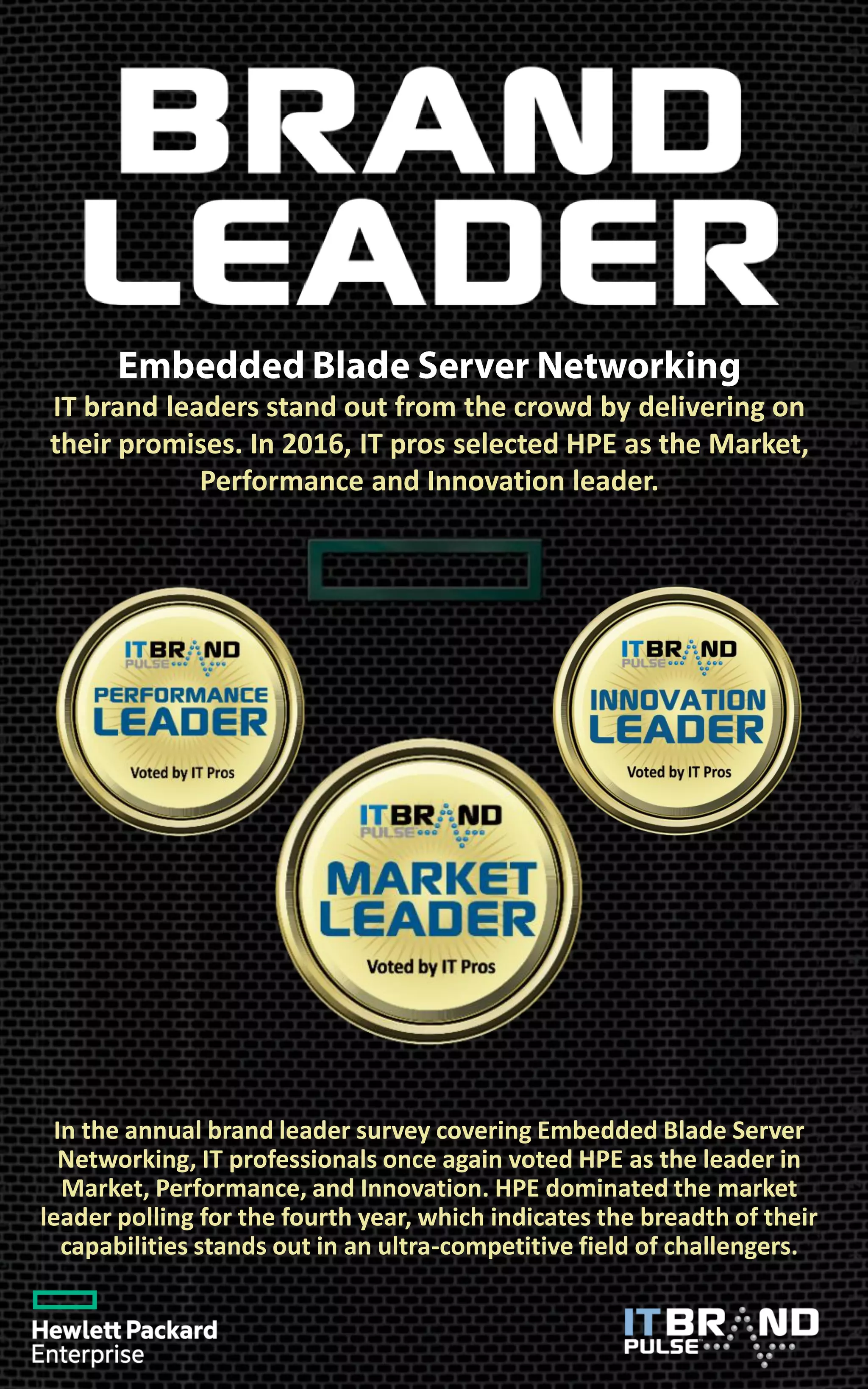 BRAND LEADER

Embedded Blade Server Networking

IT brand leaders stand out from the crowd by delivering on their promises. In 2016, IT pros selected HPE as the Market, Performance and Innovation leader.

IT BRAND PULSE
PERFORMANCE LEADER
Voted by IT Pros

IT BRAND PULSE
INNOVATION LEADER
Voted by IT Pros

IT BRAND PULSE
MARKET LEADER
Voted by IT Pros

In the annual brand leader survey covering Embedded Blade Server Networking, IT professionals once again voted HPE as the leader in Market, Performance, and Innovation. HPE dominated the market leader polling for the fourth year, which indicates the breadth of their capabilities stands out in an ultra-competitive field of challengers.

Hewlett Packard Enterprise

IT BRAND PULSE