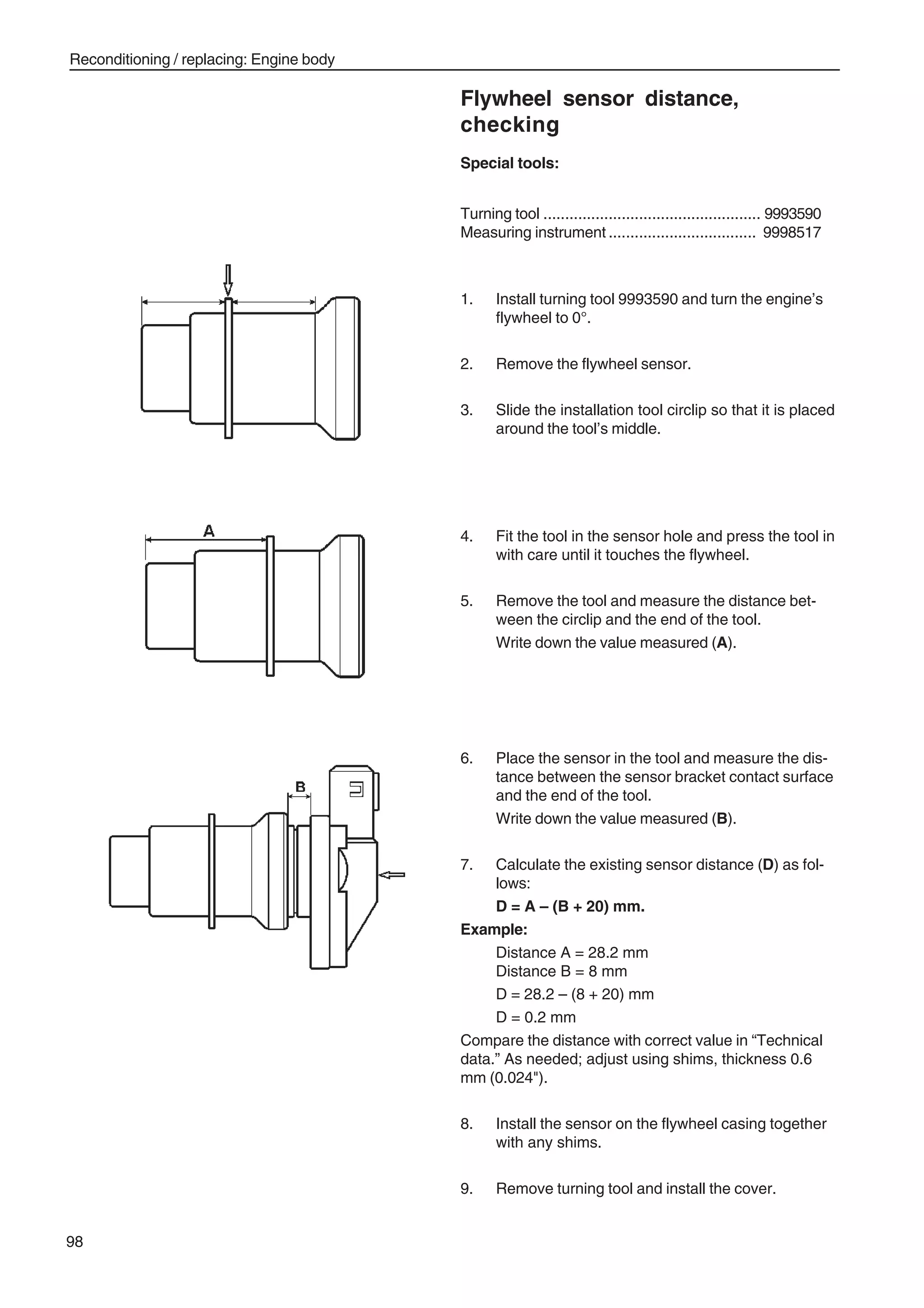 Reconditioning / replacing: Engine body

Flywheel sensor distance, checking

Special tools:

Turning tool .................................................. 9993590
Measuring instrument .................................. 9998517

1. Install turning tool 9993590 and turn the engine's flywheel to 0°.

2. Remove the flywheel sensor.

3. Slide the installation tool circlip so that it is placed around the tool's middle.

A

4. Fit the tool in the sensor hole and press the tool in with care until it touches the flywheel.

5. Remove the tool and measure the distance between the circlip and the end of the tool.
Write down the value measured (A).

B

6. Place the sensor in the tool and measure the distance between the sensor bracket contact surface and the end of the tool.
Write down the value measured (B).

7. Calculate the existing sensor distance (D) as follows:
D = A – (B + 20) mm.

Example:
Distance A = 28.2 mm
Distance B = 8 mm
D = 28.2 – (8 + 20) mm
D = 0.2 mm

Compare the distance with correct value in "Technical data." As needed; adjust using shims, thickness 0.6 mm (0.024").

8. Install the sensor on the flywheel casing together with any shims.

9. Remove turning tool and install the cover.

98