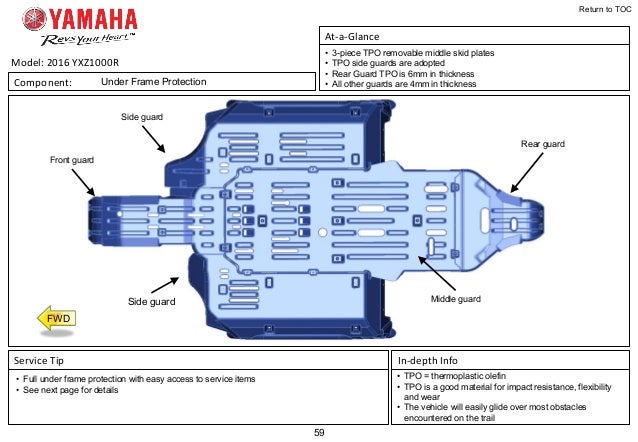 YAMAHA
Revs Your Heart™

Return to TOC

Model: 2016 YXZ1000R

Component: Under Frame Protection

At-a-Glance
• 3-piece TPO removable middle skid plates
• TPO side guards are adopted
• Rear Guard TPO is 6mm in thickness
• All other guards are 4mm in thickness

Side guard
Front guard
Rear guard
Side guard
Middle guard
FWD

Service Tip
• Full under frame protection with easy access to service items
• See next page for details

In-depth Info
• TPO = thermoplastic olefin
• TPO is a good material for impact resistance, flexibility and wear
• The vehicle will easily glide over most obstacles encountered on the trail

59