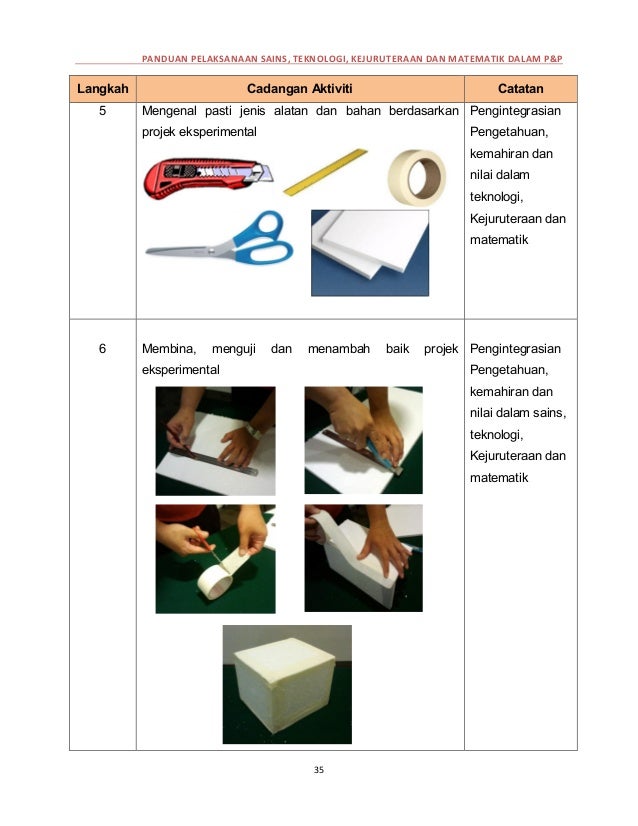 PANDUAN PELAKSANAAN SAINS, TEKNOLOGI, KEJURUTERAAN DAN MATEMATIK DALAM P&P

| Langkah | Cadangan Aktiviti | Catatan |
|---|---|---|
| 5 | Mengenal pasti jenis alatan dan bahan berdasarkan projek eksperimental | Pengintegrasian Pengetahuan, kemahiran dan nilai dalam teknologi, Kejuruteraan dan matematik |
| 6 | Membina, menguji dan menambah baik projek eksperimental | Pengintegrasian Pengetahuan, kemahiran dan nilai dalam sains, teknologi, Kejuruteraan dan matematik |

35