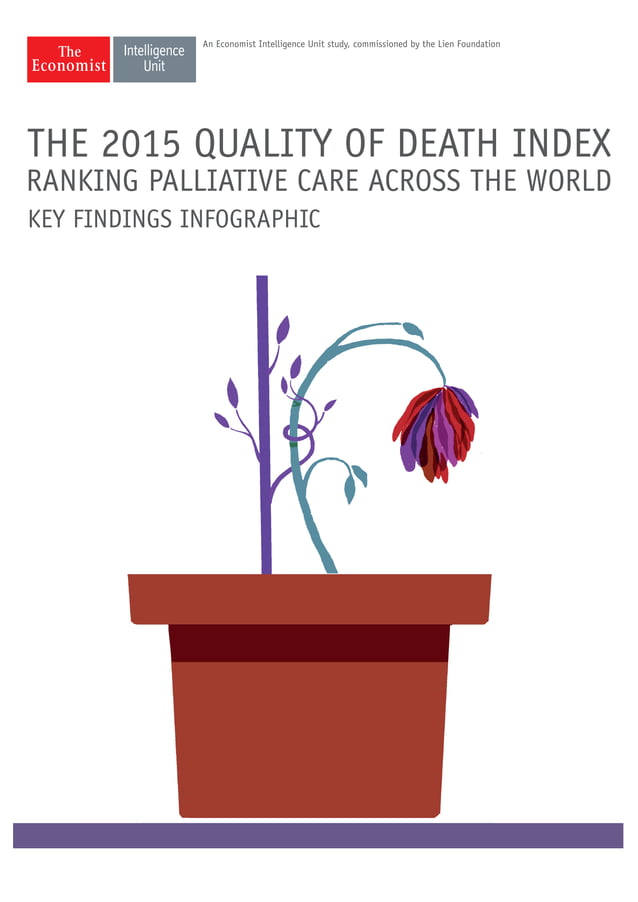 The Economist

Intelligence Unit

An Economist Intelligence Unit study, commissioned by the Lien Foundation

THE 2015 QUALITY OF DEATH INDEX
RANKING PALLIATIVE CARE ACROSS THE WORLD
KEY FINDINGS INFOGRAPHIC