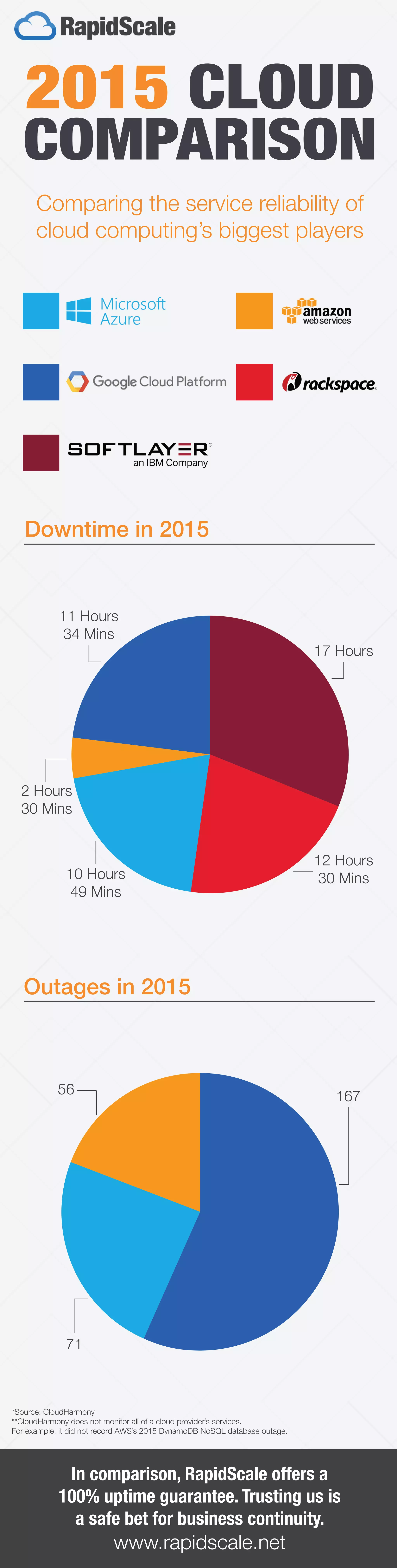 RapidScale

2015 CLOUD COMPARISON

Comparing the service reliability of cloud computing's biggest players

Microsoft Azure

amazon web services

Google Cloud Platform

rackspace.

SOFTLAYER® an IBM Company

Downtime in 2015

11 Hours 34 Mins

17 Hours

2 Hours 30 Mins

10 Hours 49 Mins

12 Hours 30 Mins

Outages in 2015

56

167

71

*Source: CloudHarmony
**CloudHarmony does not monitor all of a cloud provider's services. For example, it did not record AWS's 2015 DynamoDB NoSQL database outage.

In comparison, RapidScale offers a 100% uptime guarantee. Trusting us is a safe bet for business continuity.
www.rapidscale.net