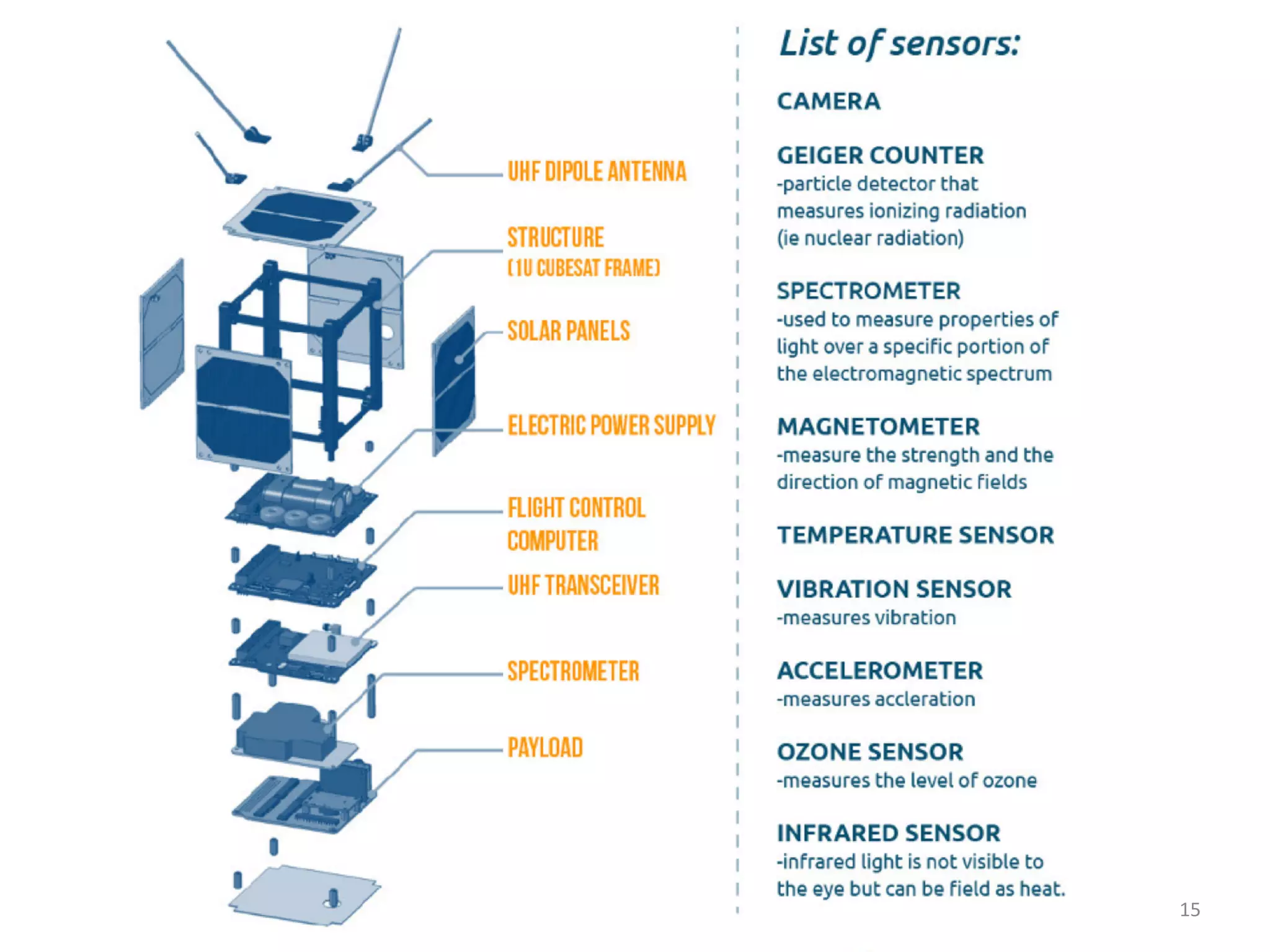 UHF DIPOLE ANTENNA

STRUCTURE
(1U CUBESAT FRAME)

SOLAR PANELS

ELECTRIC POWER SUPPLY

FLIGHT CONTROL COMPUTER

UHF TRANSCEIVER

SPECTROMETER

PAYLOAD

List of sensors:

CAMERA

GEIGER COUNTER
-particle detector that measures ionizing radiation (ie nuclear radiation)

SPECTROMETER
-used to measure properties of light over a specific portion of the electromagnetic spectrum

MAGNETOMETER
-measure the strength and the direction of magnetic fields

TEMPERATURE SENSOR

VIBRATION SENSOR
-measures vibration

ACCELEROMETER
-measures accleration

OZONE SENSOR
-measures the level of ozone

INFRARED SENSOR
-infrared light is not visible to the eye but can be field as heat.

15