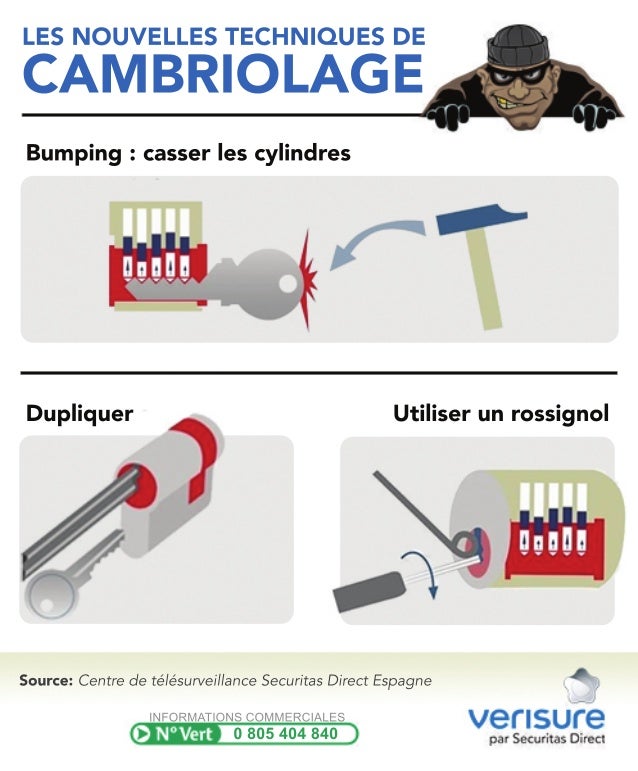 LES NOUVELLES TECHNIQUES DE
CAMBRIOLAGE

Bumping : casser les cylindres

Dupliquer

Utiliser un rossignol

Source: Centre de télésurveillance Securitas Direct Espagne

INFORMATIONS COMMERCIALES
N° Vert 0 805 404 840

verisure
par Securitas Direct