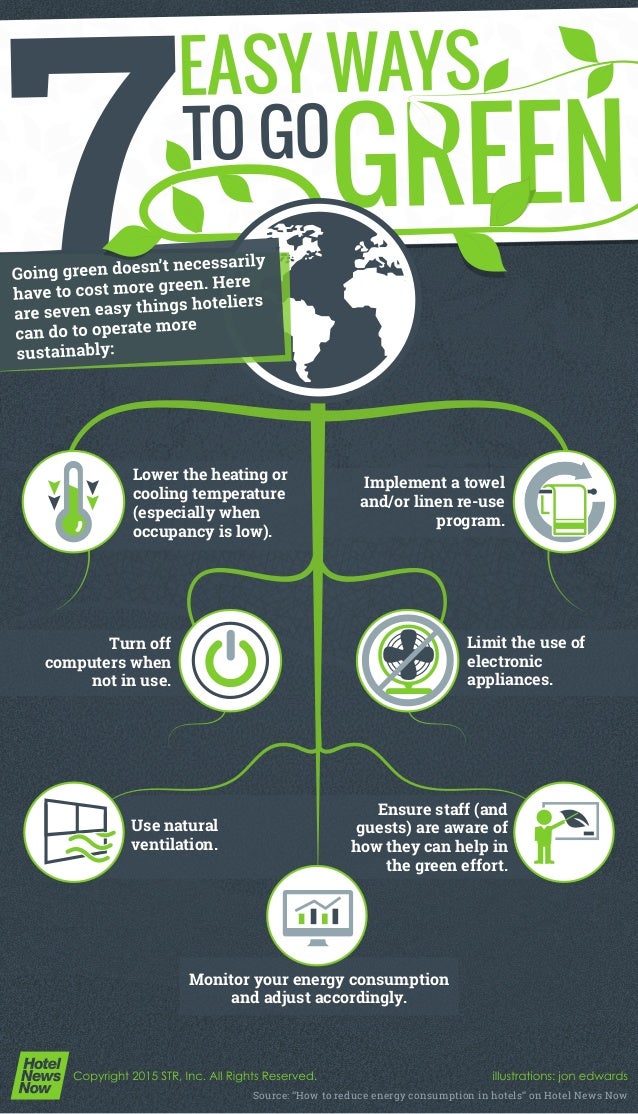 7 EASY WAYS TO GO GREEN

Going green doesn't necessarily have to cost more green. Here are seven easy things hoteliers can do to operate more sustainably:

Lower the heating or cooling temperature (especially when occupancy is low).

Implement a towel and/or linen re-use program.

Turn off computers when not in use.

Limit the use of electronic appliances.

Use natural ventilation.

Ensure staff (and guests) are aware of how they can help in the green effort.

Monitor your energy consumption and adjust accordingly.

Hotel News Now

Copyright 2015 STR, Inc. All Rights Reserved.

illustrations: jon edwards

Source: "How to reduce energy consumption in hotels" on Hotel News Now