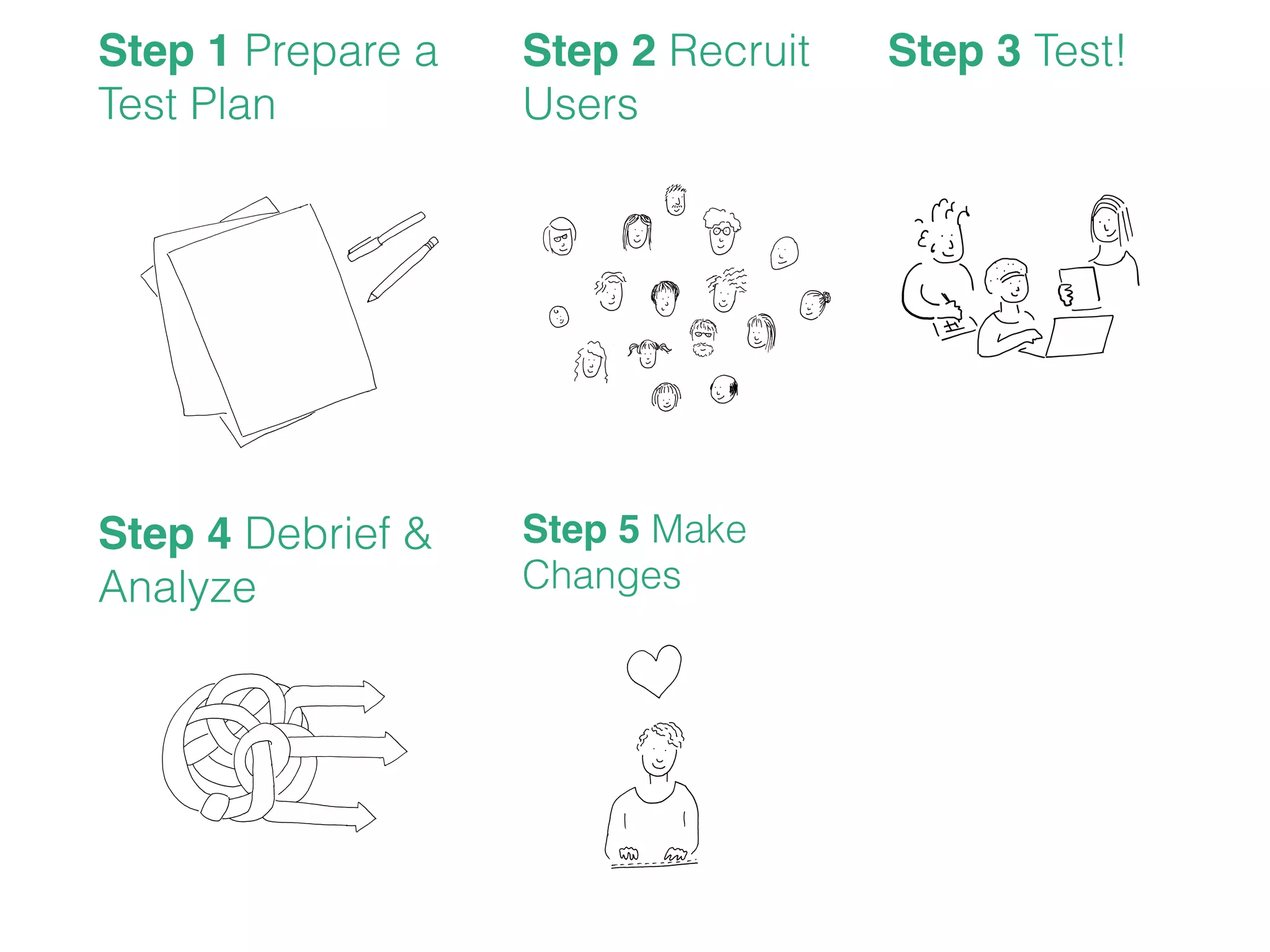 Step 1 Prepare a Test Plan

Step 2 Recruit Users

Step 3 Test!

Step 4 Debrief & Analyze

Step 5 Make Changes