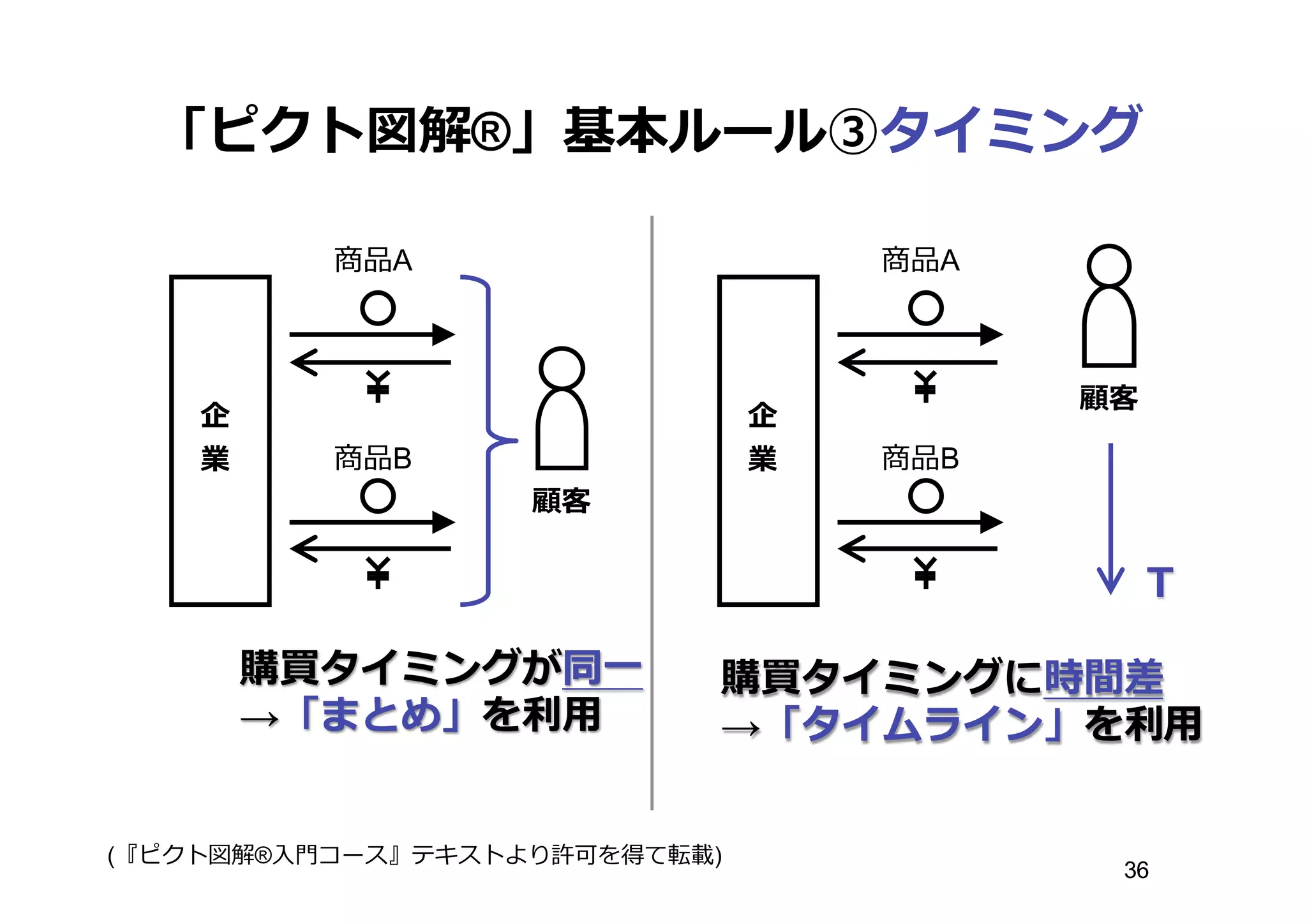 「ピクト図解®」基本ルール③タイミング

企業

商品A

¥

商品B

¥

顧客

購買タイミングが同一
→「まとめ」を利用

企業

商品A

¥

商品B

¥

顧客

T

購買タイミングに時間差
→「タイムライン」を利用

(『ピクト図解®入門コース』テキストより許可を得て転載)

36