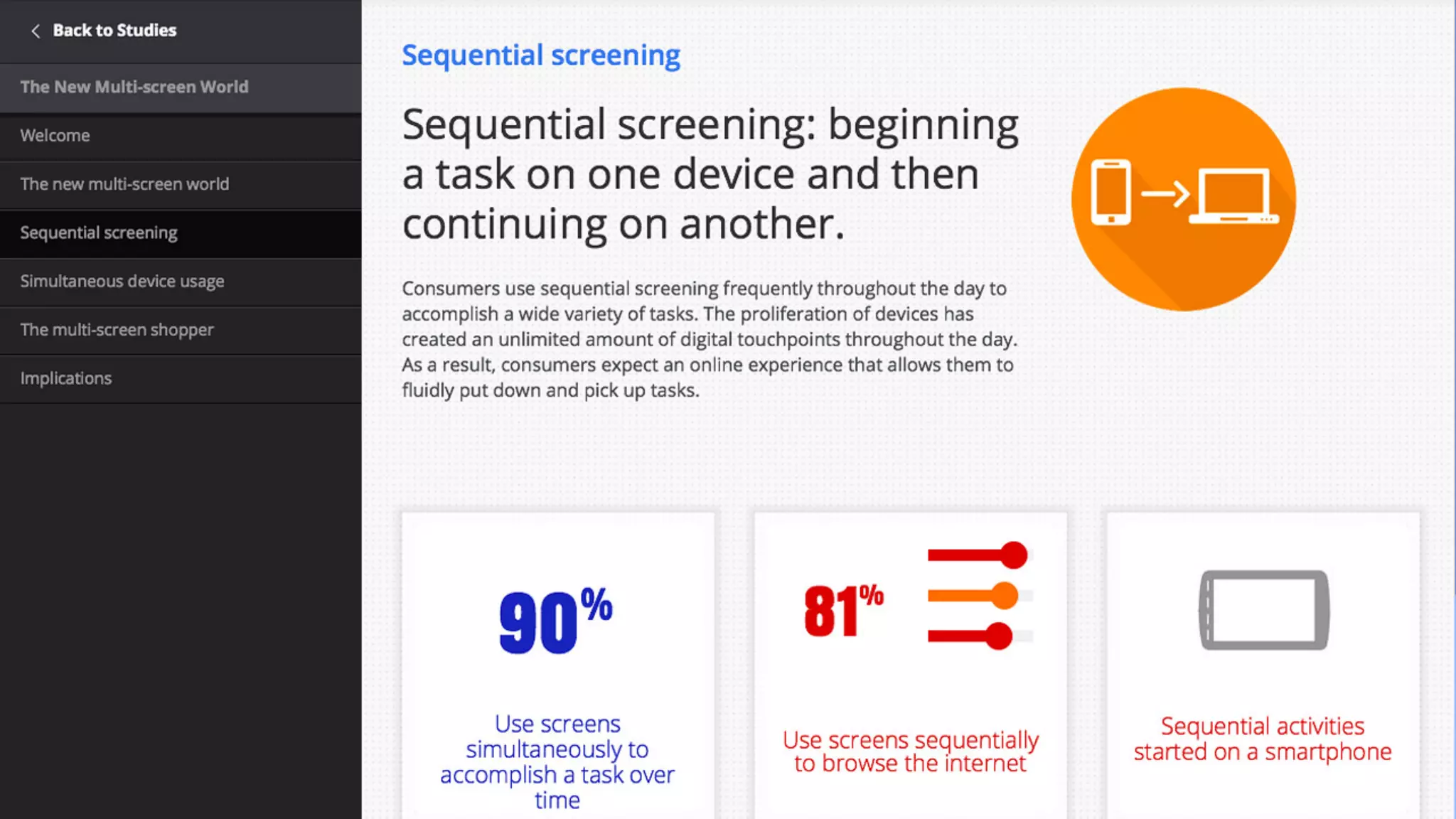 Back to Studies

The New Multi-screen World

Welcome

The new multi-screen world

Sequential screening

Simultaneous device usage

The multi-screen shopper

Implications

Sequential screening

Sequential screening: beginning a task on one device and then continuing on another.

Consumers use sequential screening frequently throughout the day to accomplish a wide variety of tasks. The proliferation of devices has created an unlimited amount of digital touchpoints throughout the day. As a result, consumers expect an online experience that allows them to fluidly put down and pick up tasks.

90%

Use screens simultaneously to accomplish a task over time

81%

Use screens sequentially to browse the internet

Sequential activities started on a smartphone