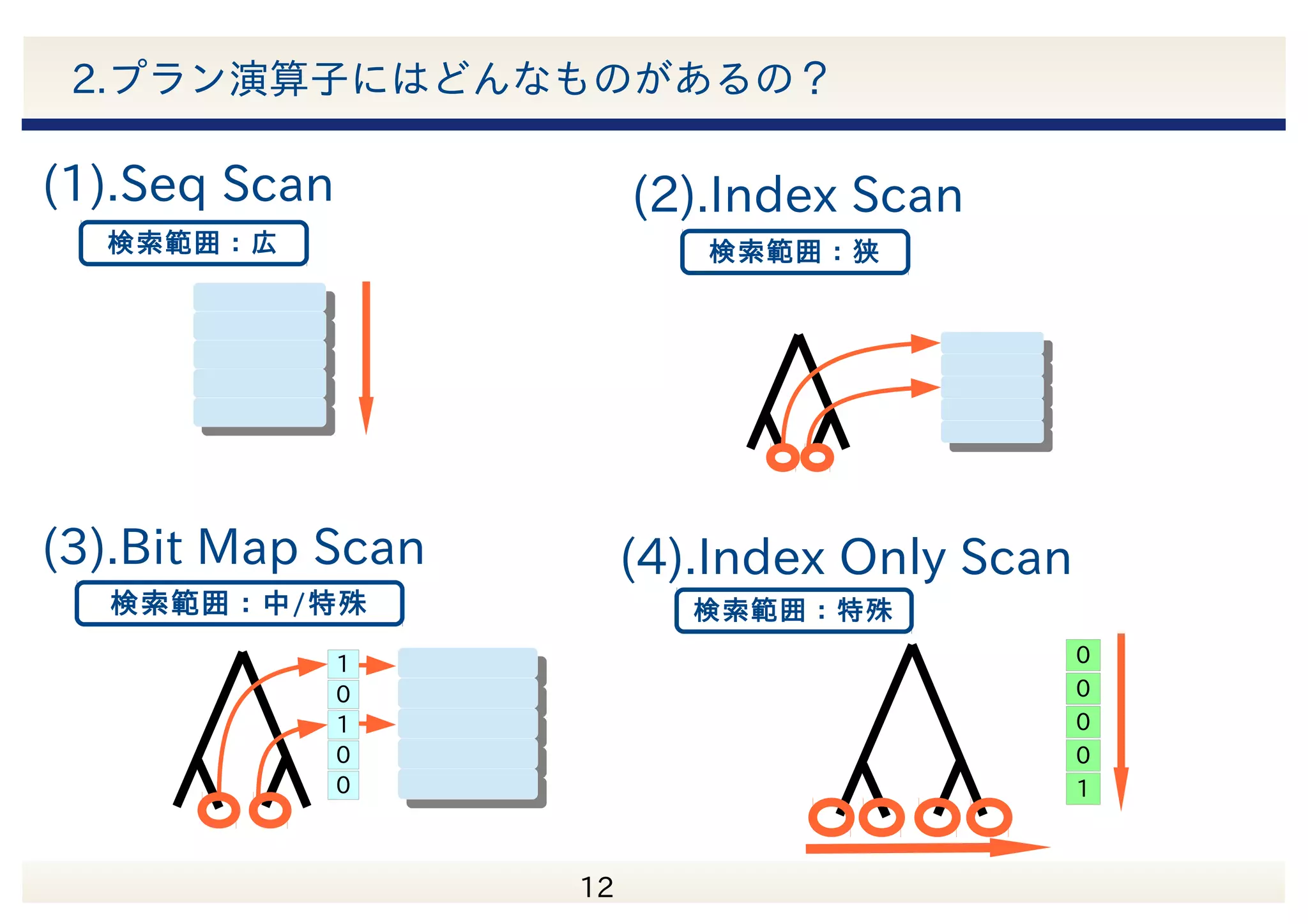 2.プラン演算子にはどんなものがあるの？

(1).Seq Scan

検索範囲：広

(2).Index Scan

検索範囲：狭

(3).Bit Map Scan

検索範囲：中/特殊

1
0
1
0
0

(4).Index Only Scan

検索範囲：特殊

0
0
0
0
1

12