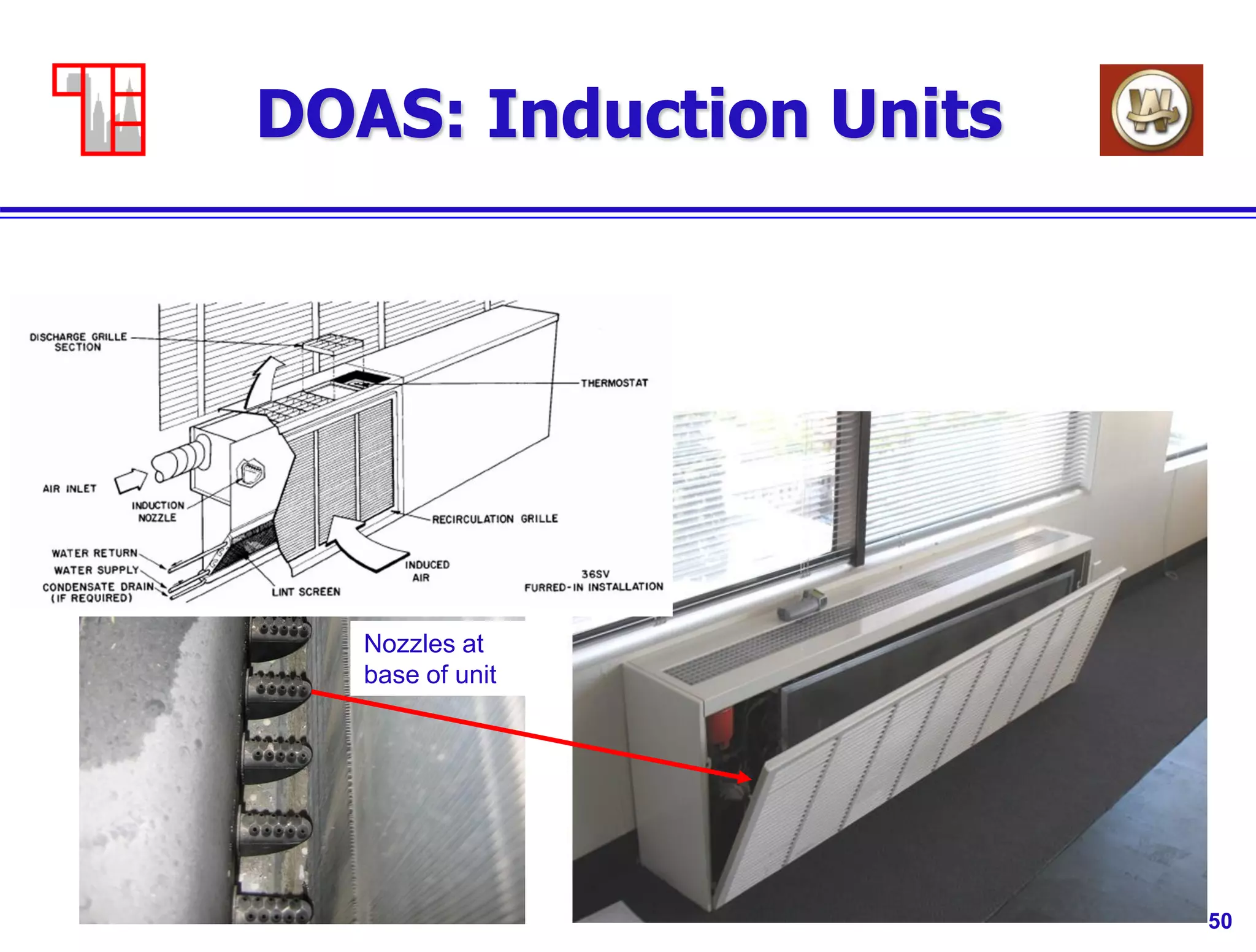 DOAS: Induction Units

DISCHARGE GRILLE SECTION

THERMOSTAT

AIR INLET

INDUCTION NOZZLE

RECIRCULATION GRILLE

WATER RETURN

WATER SUPPLY

CONDENSATE DRAIN (IF REQUIRED)

LINT SCREEN

INDUCED AIR

36SV FURRED-IN INSTALLATION

Nozzles at base of unit

50