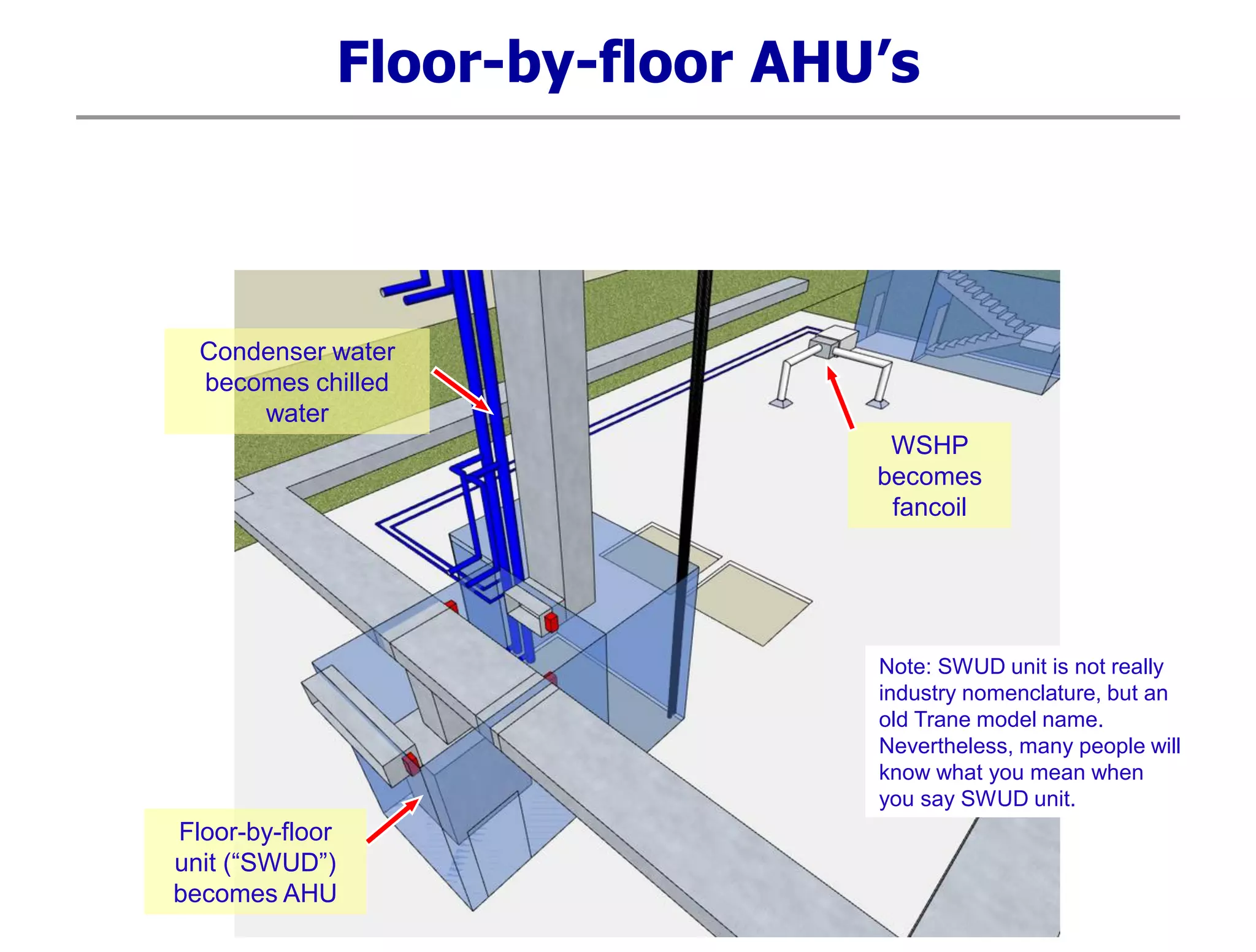 Floor-by-floor AHU’s

Condenser water becomes chilled water

WSHP becomes fancoil

Note: SWUD unit is not really industry nomenclature, but an old Trane model name. Nevertheless, many people will know what you mean when you say SWUD unit.

Floor-by-floor unit (“SWUD”) becomes AHU