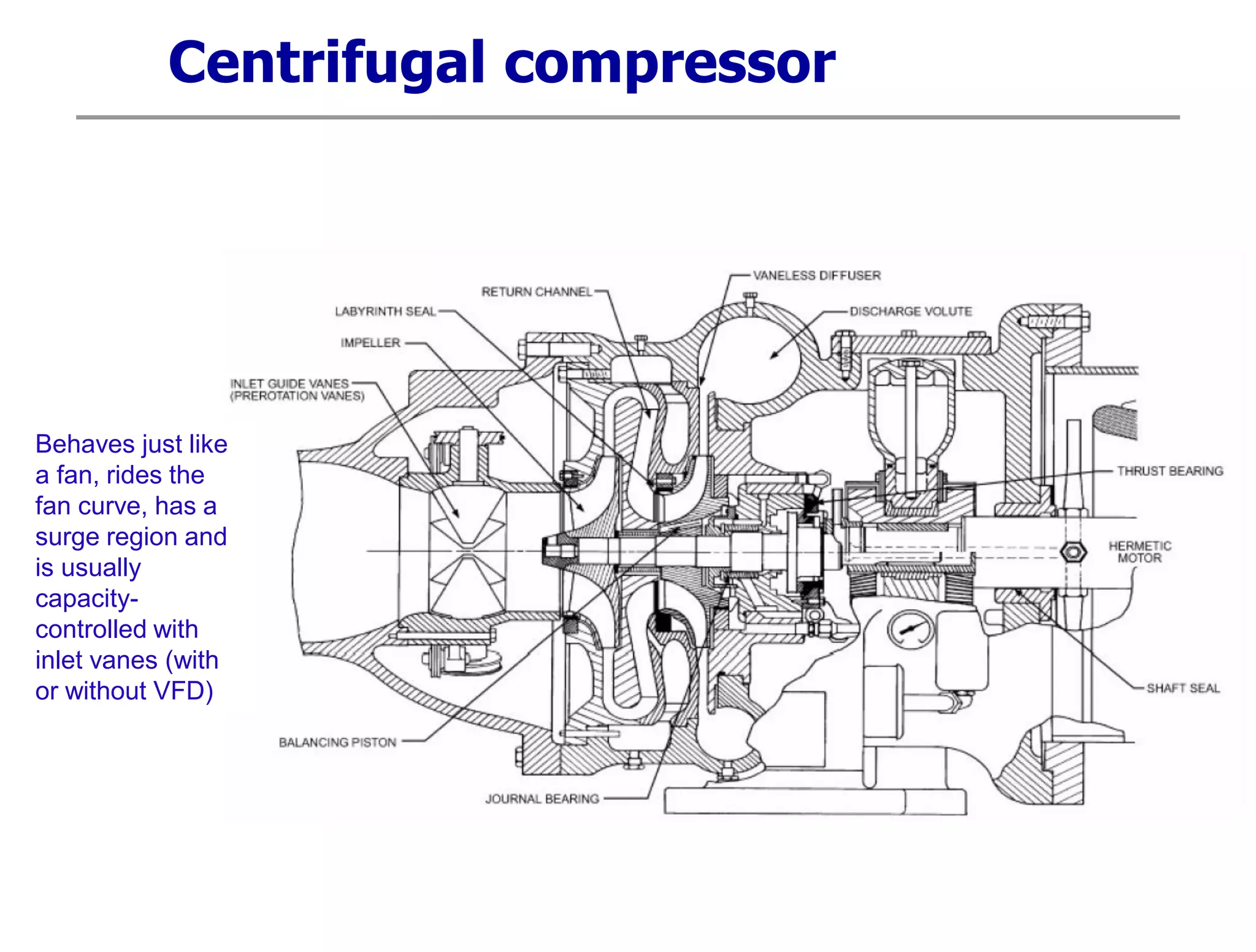 Centrifugal compressor

Behaves just like a fan, rides the fan curve, has a surge region and is usually capacity-controlled with inlet vanes (with or without VFD)

VANELESS DIFFUSER
RETURN CHANNEL
LABYRINTH SEAL
DISCHARGE VOLUTE
IMPELLER
INLET GUIDE VANES (PREROTATION VANES)
THRUST BEARING
HERMETIC MOTOR
SHAFT SEAL
BALANCING PISTON
JOURNAL BEARING