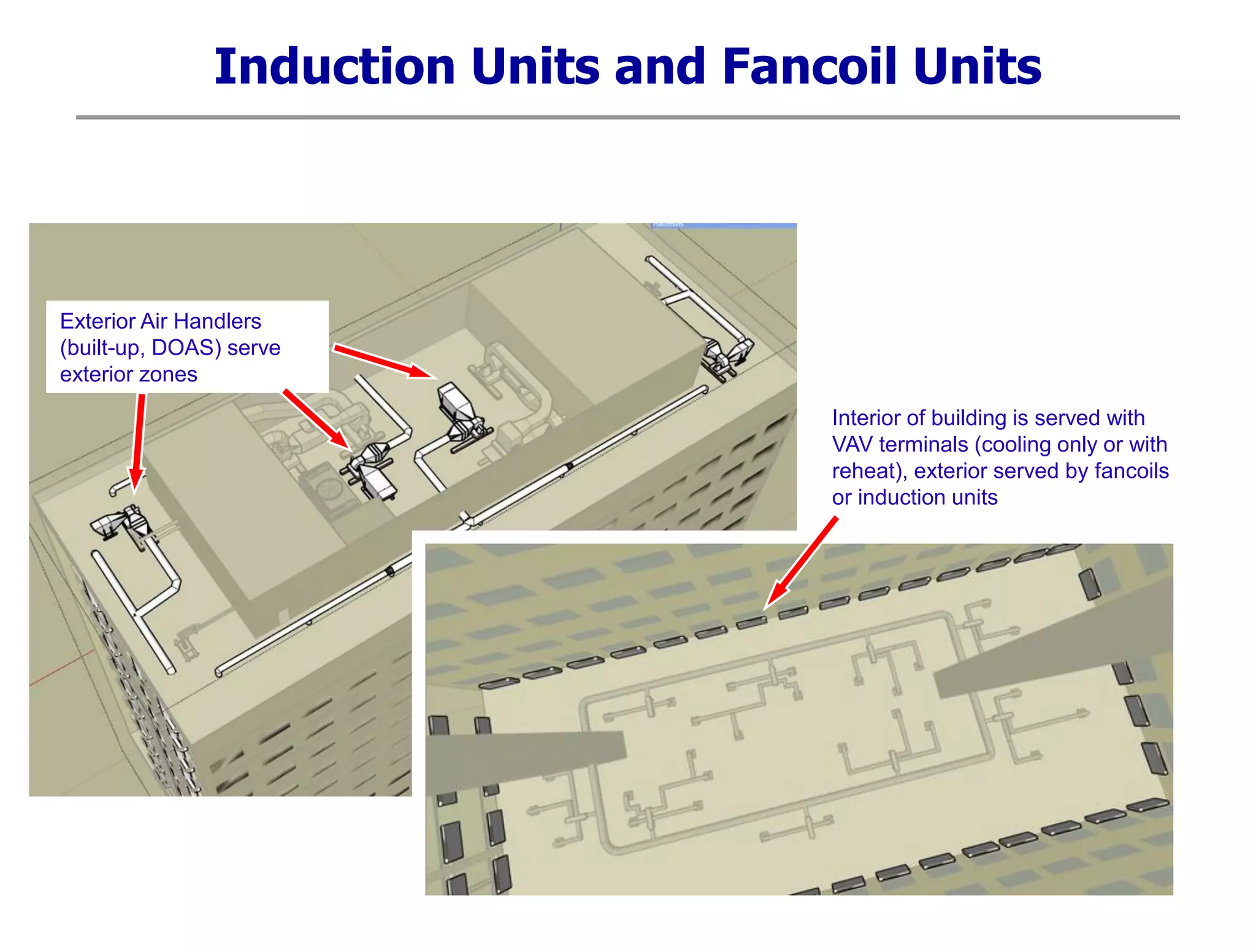 Induction Units and Fancoil Units

Exterior Air Handlers (built-up, DOAS) serve exterior zones

Interior of building is served with VAV terminals (cooling only or with reheat), exterior served by fancoils or induction units