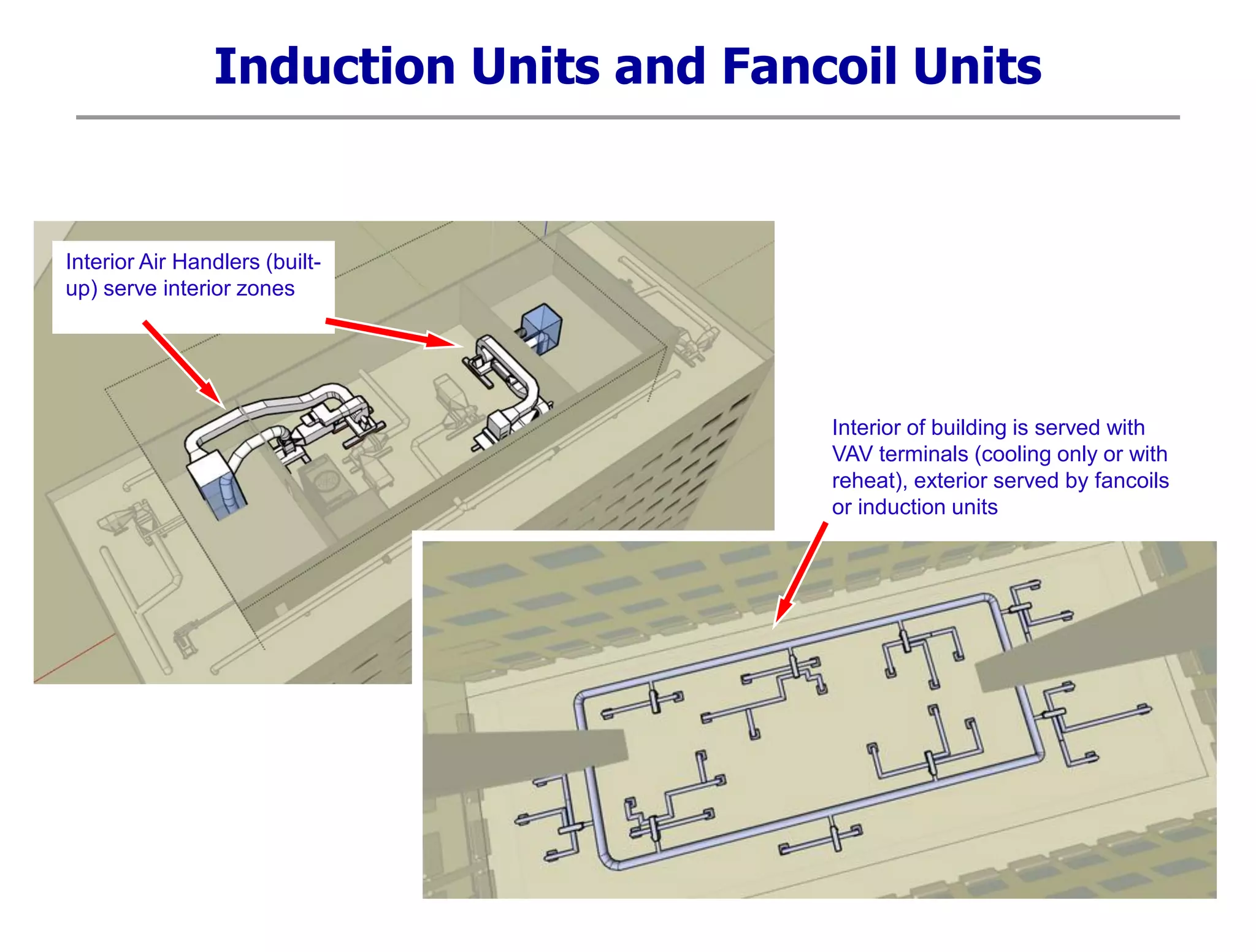 Induction Units and Fancoil Units

Interior Air Handlers (built-up) serve interior zones

Interior of building is served with VAV terminals (cooling only or with reheat), exterior served by fancoils or induction units