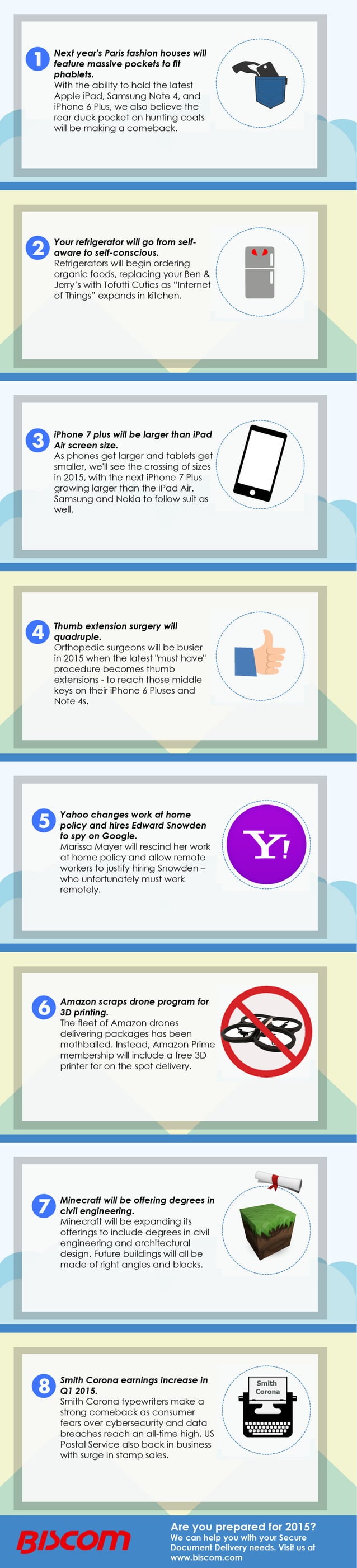 1 Next year's Paris fashion houses will feature massive pockets to fit phablets.
With the ability to hold the latest Apple iPad, Samsung Note 4, and iPhone 6 Plus, we also believe the rear duck pocket on hunting coats will be making a comeback.

2 Your refrigerator will go from self-aware to self-conscious.
Refrigerators will begin ordering organic foods, replacing your Ben & Jerry's with Tofutti Cuties as "Internet of Things" expands in kitchen.

3 iPhone 7 plus will be larger than iPad Air screen size.
As phones get larger and tablets get smaller, we'll see the crossing of sizes in 2015, with the next iPhone 7 Plus growing larger than the iPad Air. Samsung and Nokia to follow suit as well.

4 Thumb extension surgery will quadruple.
Orthopedic surgeons will be busier in 2015 when the latest "must have" procedure becomes thumb extensions - to reach those middle keys on their iPhone 6 Pluses and Note 4s.

5 Yahoo changes work at home policy and hires Edward Snowden to spy on Google.
Marissa Mayer will rescind her work at home policy and allow remote workers to justify hiring Snowden – who unfortunately must work remotely.

Y!

6 Amazon scraps drone program for 3D printing.
The fleet of Amazon drones delivering packages has been mothballed. Instead, Amazon Prime membership will include a free 3D printer for on the spot delivery.

7 Minecraft will be offering degrees in civil engineering.
Minecraft will be expanding its offerings to include degrees in civil engineering and architectural design. Future buildings will all be made of right angles and blocks.

8 Smith Corona earnings increase in Q1 2015.
Smith Corona typewriters make a strong comeback as consumer fears over cybersecurity and data breaches reach an all-time high. US Postal Service also back in business with surge in stamp sales.

Smith Corona

BISCOM

Are you prepared for 2015?
We can help you with your Secure Document Delivery needs. Visit us at www.biscom.com