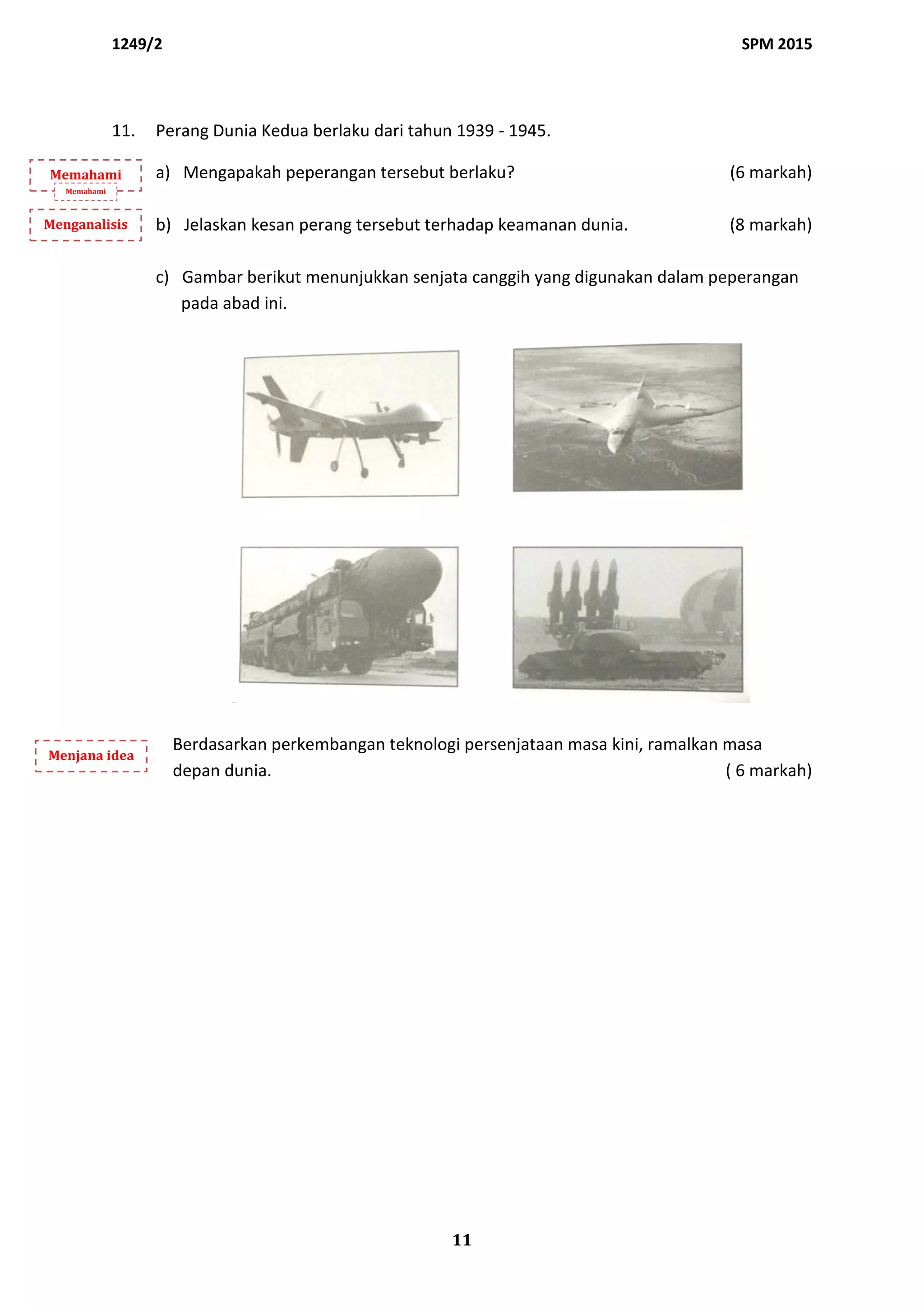 1249/2 SPM 2015

11. Perang Dunia Kedua berlaku dari tahun 1939 - 1945.

Memahami
Memahami

a) Mengapakah peperangan tersebut berlaku? (6 markah)

Menganalisis

b) Jelaskan kesan perang tersebut terhadap keamanan dunia. (8 markah)

c) Gambar berikut menunjukkan senjata canggih yang digunakan dalam peperangan pada abad ini.

Menjana idea

Berdasarkan perkembangan teknologi persenjataan masa kini, ramalkan masa depan dunia. ( 6 markah)

11