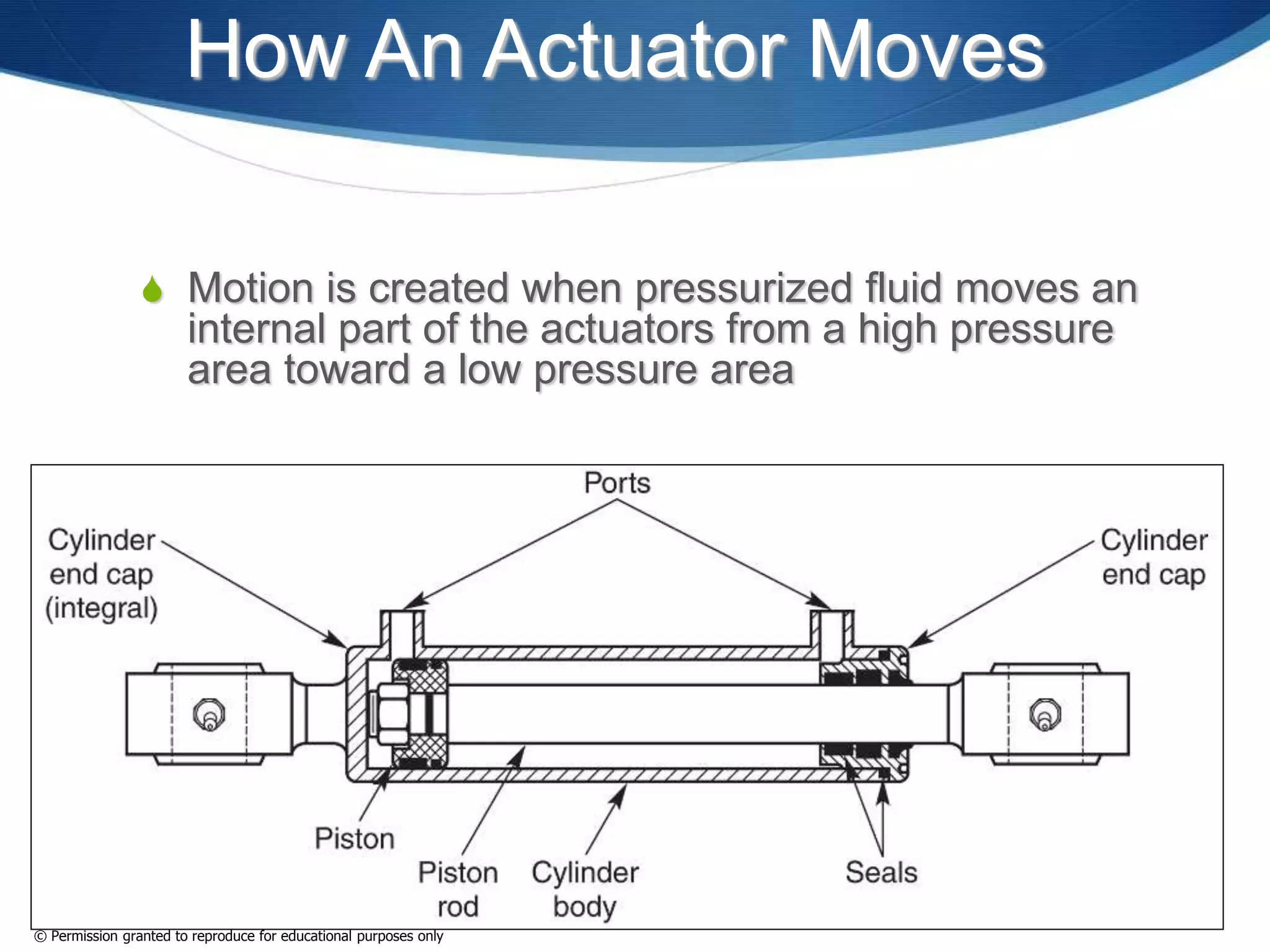 How An Actuator Moves

Motion is created when pressurized fluid moves an internal part of the actuators from a high pressure area toward a low pressure area

Ports

Cylinder end cap (integral)

Cylinder end cap

Piston

Piston rod

Cylinder body

Seals

© Permission granted to reproduce for educational purposes only