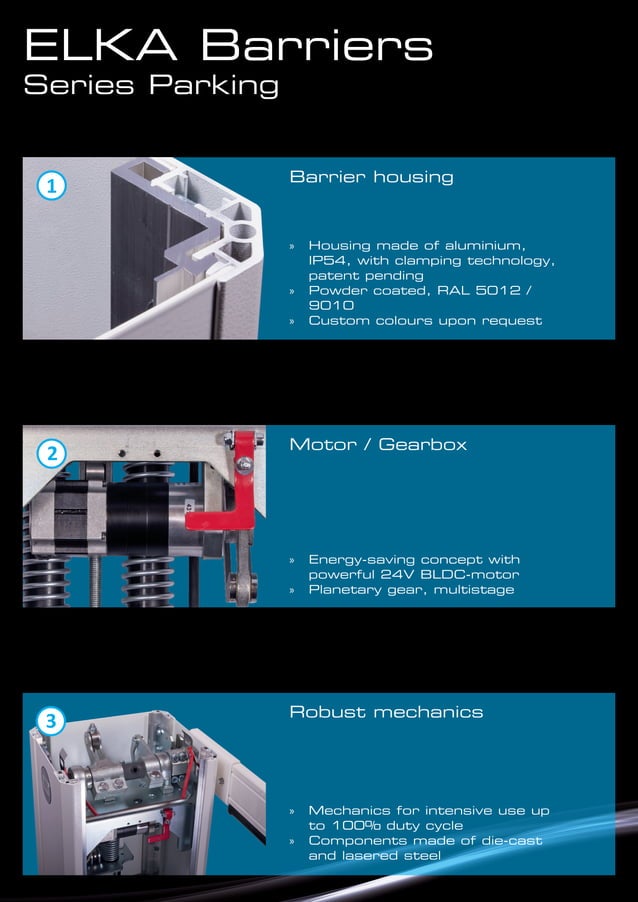 ELKA Barriers
Series Parking

1

Barrier housing

» Housing made of aluminium, IP54, with clamping technology, patent pending
» Powder coated, RAL 5012 / 9010
» Custom colours upon request

2

Motor / Gearbox

» Energy-saving concept with powerful 24V BLDC-motor
» Planetary gear, multistage

3

Robust mechanics

» Mechanics for intensive use up to 100% duty cycle
» Components made of die-cast and lasered steel