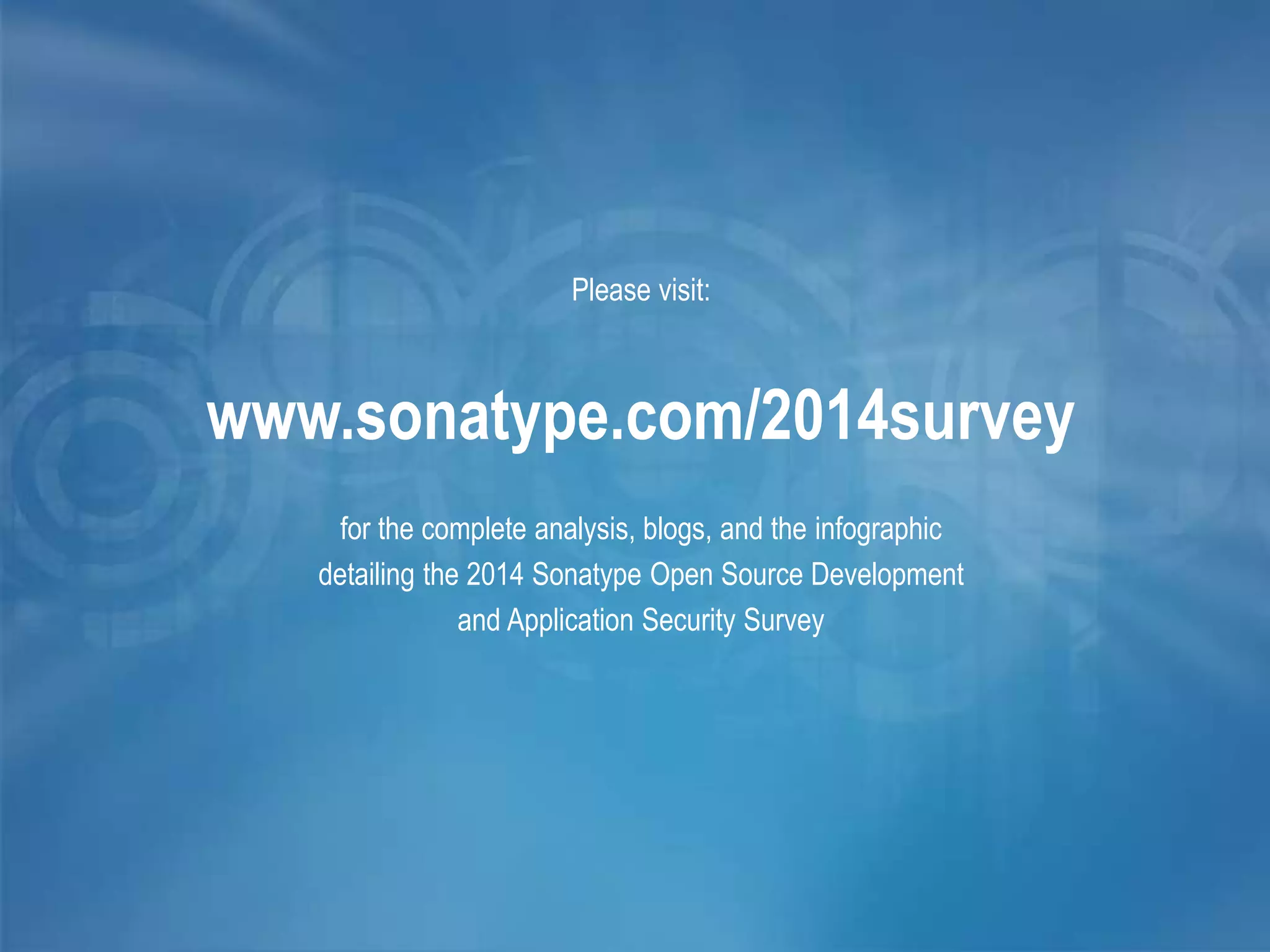 Please visit:

www.sonatype.com/2014survey

for the complete analysis, blogs, and the infographic detailing the 2014 Sonatype Open Source Development and Application Security Survey