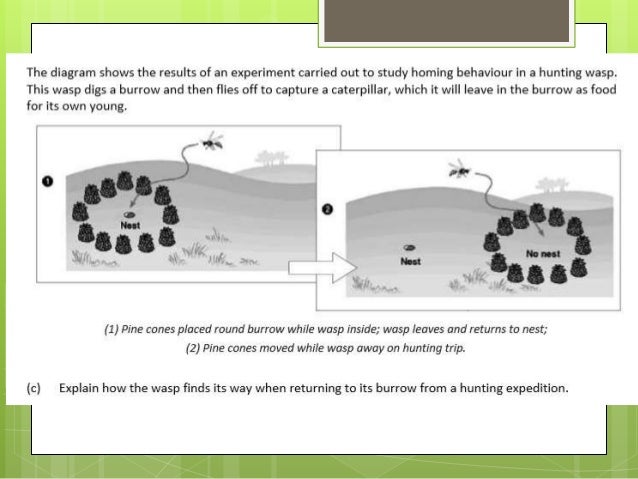 The diagram shows the results of an experiment carried out to study homing behaviour in a hunting wasp. This wasp digs a burrow and then flies off to capture a caterpillar, which it will leave in the burrow as food for its own young.

1

Nest

2

Nest

No nest

(1) Pine cones placed round burrow while wasp inside; wasp leaves and returns to nest;
(2) Pine cones moved while wasp away on hunting trip.

(c) Explain how the wasp finds its way when returning to its burrow from a hunting expedition.