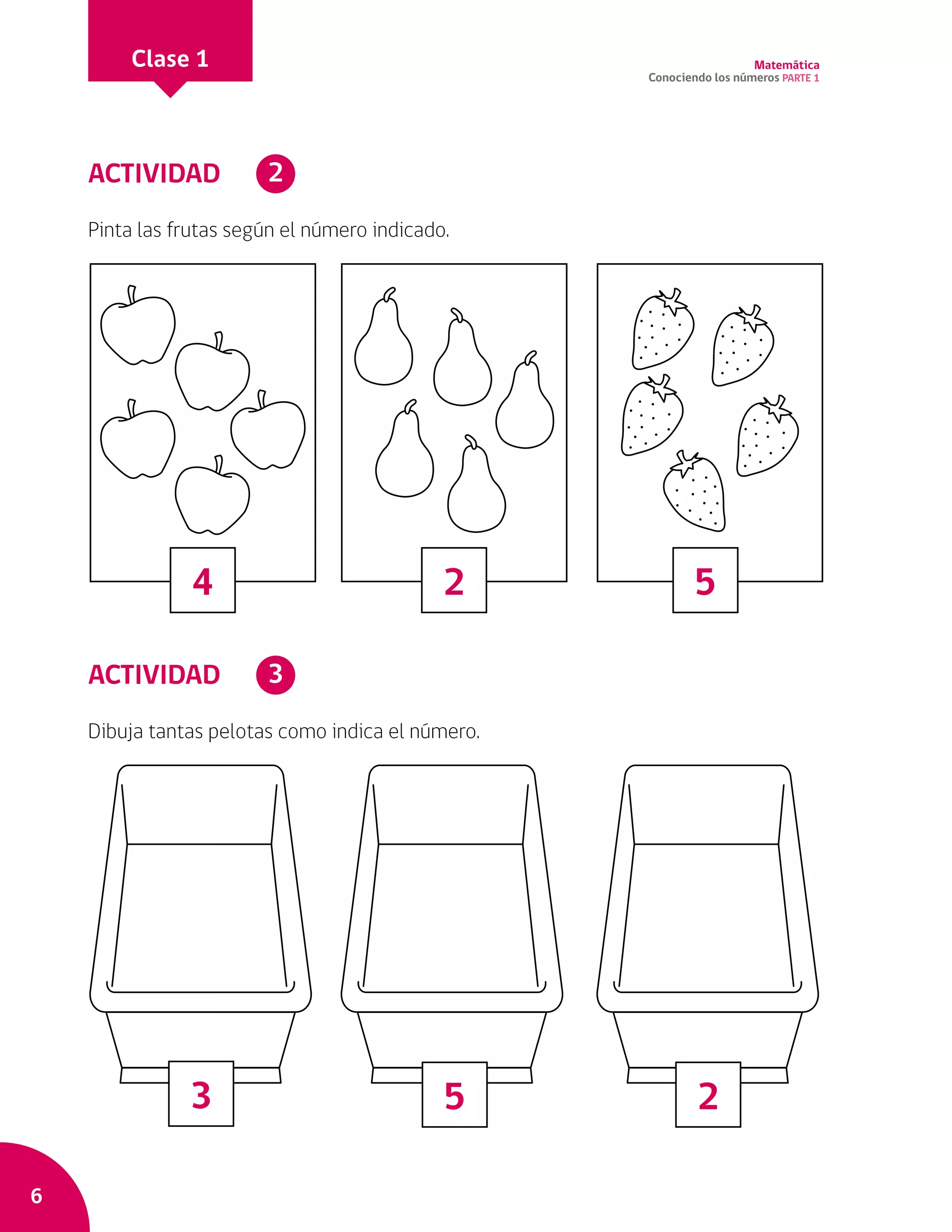 Clase 1

Matemática
Conociendo los números PARTE 1

ACTIVIDAD 2

Pinta las frutas según el número indicado.

4

2

5

ACTIVIDAD 3

Dibuja tantas pelotas como indica el número.

3

5

2

6