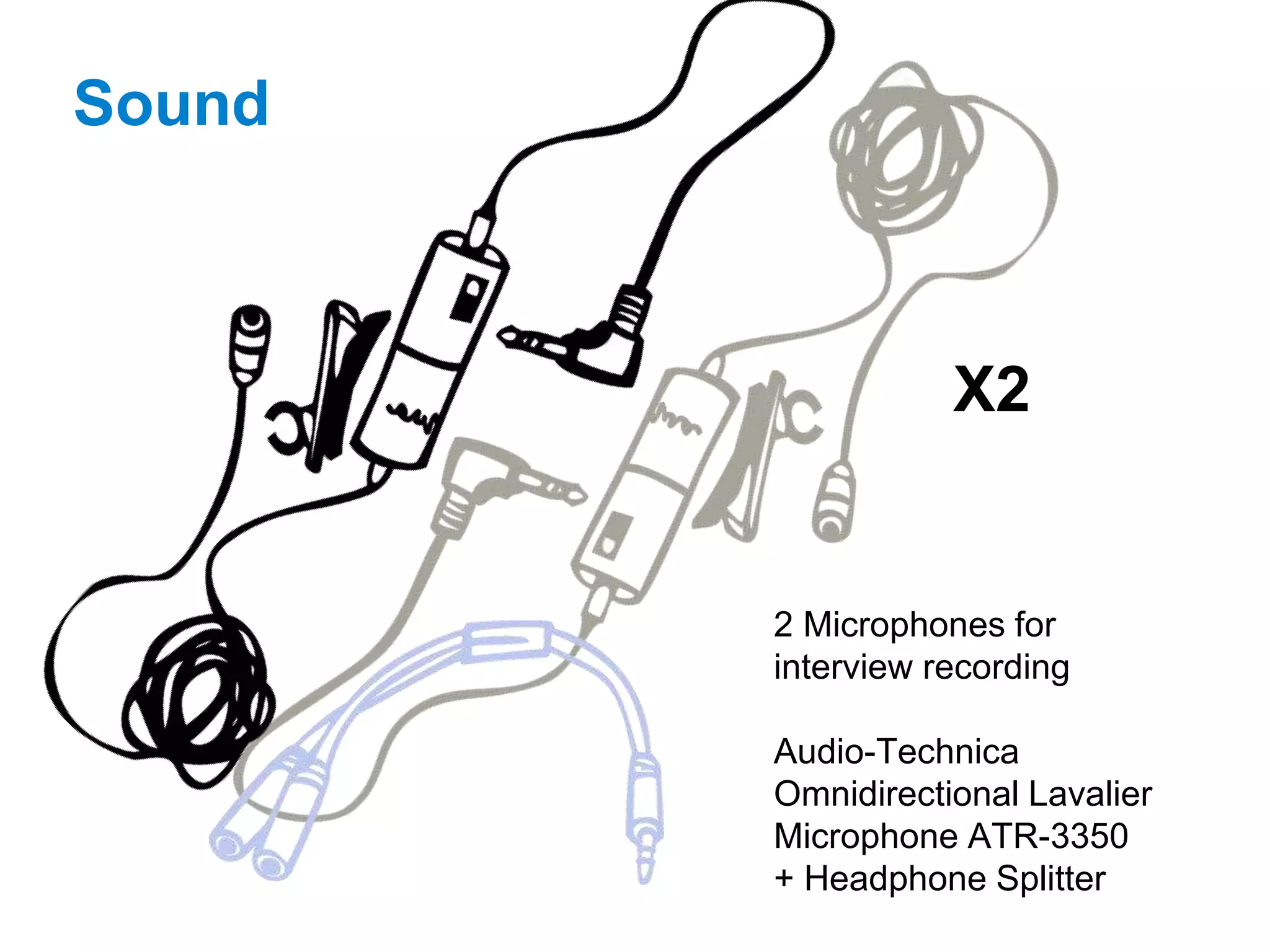 Sound

X2

2 Microphones for interview recording

Audio-Technica Omnidirectional Lavalier Microphone ATR-3350 + Headphone Splitter