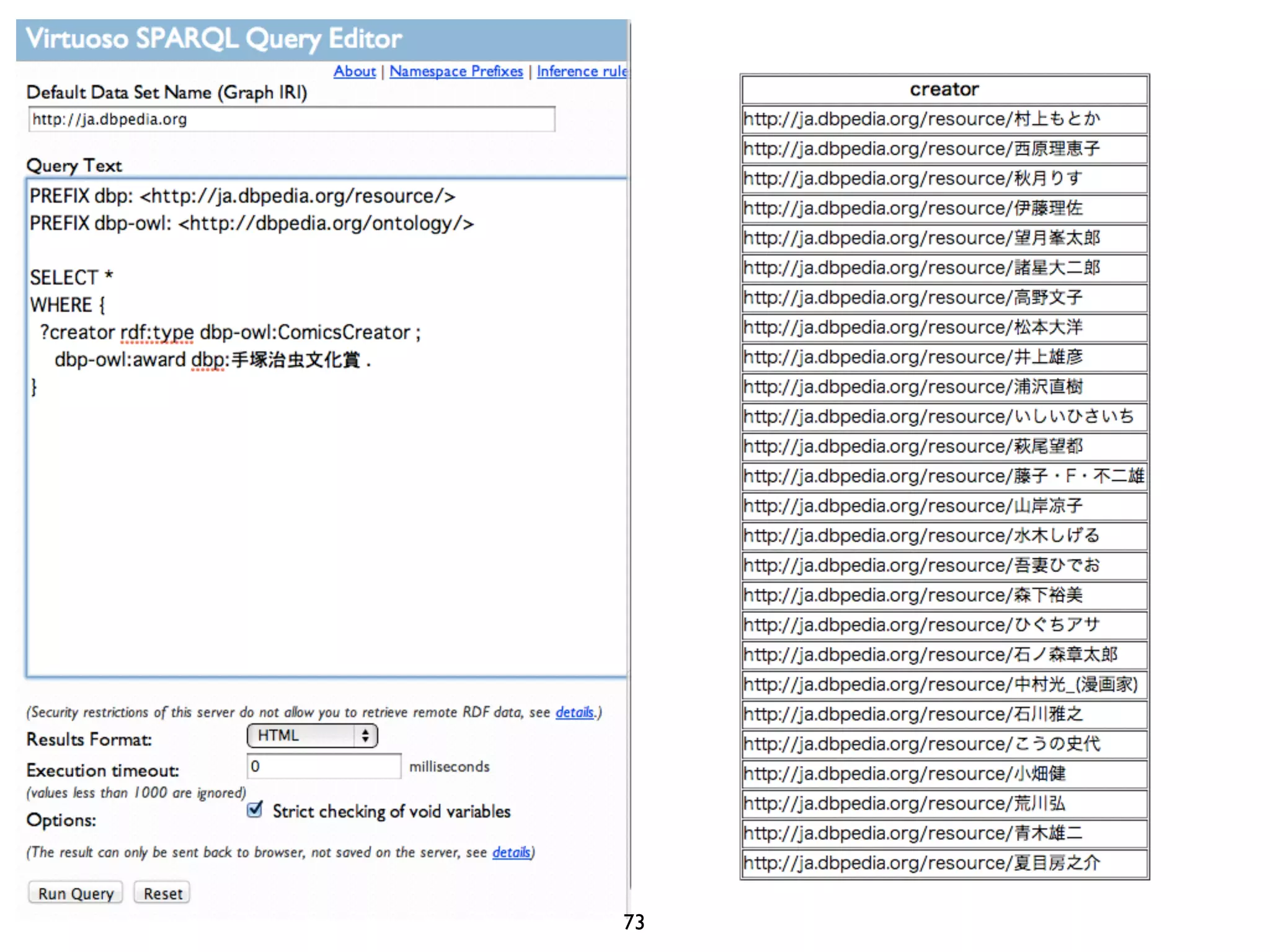 Virtuoso SPARQL Query Editor

About | Namespace Prefixes | Inference rule

Default Data Set Name (Graph IRI)

http://ja.dbpedia.org

Query Text

PREFIX dbp: <http://ja.dbpedia.org/resource/>
PREFIX dbp-owl: <http://dbpedia.org/ontology/>

SELECT *
WHERE {
?creator rdf:type dbp-owl:ComicsCreator ;
dbp-owl:award dbp:手塚治虫文化賞 .
}

(Security restrictions of this server do not allow you to retrieve remote RDF data, see details.)

Results Format: HTML

Execution timeout: 0 milliseconds

(values less than 1000 are ignored)

Options: Strict checking of void variables

(The result can only be sent back to browser, not saved on the server, see details)

Run Query Reset

| creator |
|---|
| http://ja.dbpedia.org/resource/村上もとか |
| http://ja.dbpedia.org/resource/西原理恵子 |
| http://ja.dbpedia.org/resource/秋月りす |
| http://ja.dbpedia.org/resource/伊藤理佐 |
| http://ja.dbpedia.org/resource/望月峯太郎 |
| http://ja.dbpedia.org/resource/諸星大二郎 |
| http://ja.dbpedia.org/resource/高野文子 |
| http://ja.dbpedia.org/resource/松本大洋 |
| http://ja.dbpedia.org/resource/井上雄彦 |
| http://ja.dbpedia.org/resource/浦沢直樹 |
| http://ja.dbpedia.org/resource/いしいひさいち |
| http://ja.dbpedia.org/resource/萩尾望都 |
| http://ja.dbpedia.org/resource/藤子・F・不二雄 |
| http://ja.dbpedia.org/resource/山岸凉子 |
| http://ja.dbpedia.org/resource/水木しげる |
| http://ja.dbpedia.org/resource/吾妻ひでお |
| http://ja.dbpedia.org/resource/森下裕美 |
| http://ja.dbpedia.org/resource/ひぐちアサ |
| http://ja.dbpedia.org/resource/石ノ森章太郎 |
| http://ja.dbpedia.org/resource/中村光_(漫画家) |
| http://ja.dbpedia.org/resource/石川雅之 |
| http://ja.dbpedia.org/resource/こうの史代 |
| http://ja.dbpedia.org/resource/小畑健 |
| http://ja.dbpedia.org/resource/荒川弘 |
| http://ja.dbpedia.org/resource/青木雄二 |
| http://ja.dbpedia.org/resource/夏目房之介 |

73