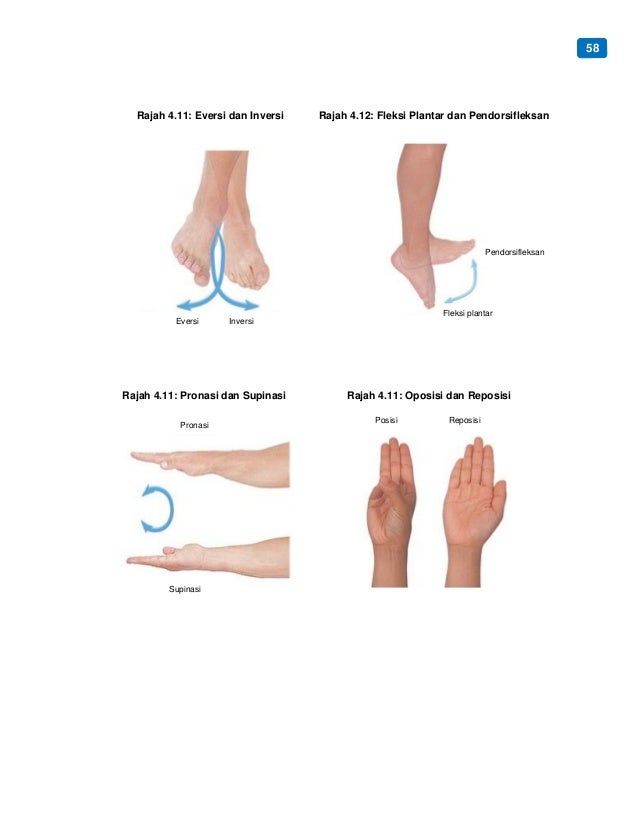 58

Rajah 4.11: Eversi dan Inversi

Eversi Inversi

Rajah 4.12: Fleksi Plantar dan Pendorsifleksan

Pendorsifleksan

Fleksi plantar

Rajah 4.11: Pronasi dan Supinasi

Pronasi

Supinasi

Rajah 4.11: Oposisi dan Reposisi

Posisi Reposisi