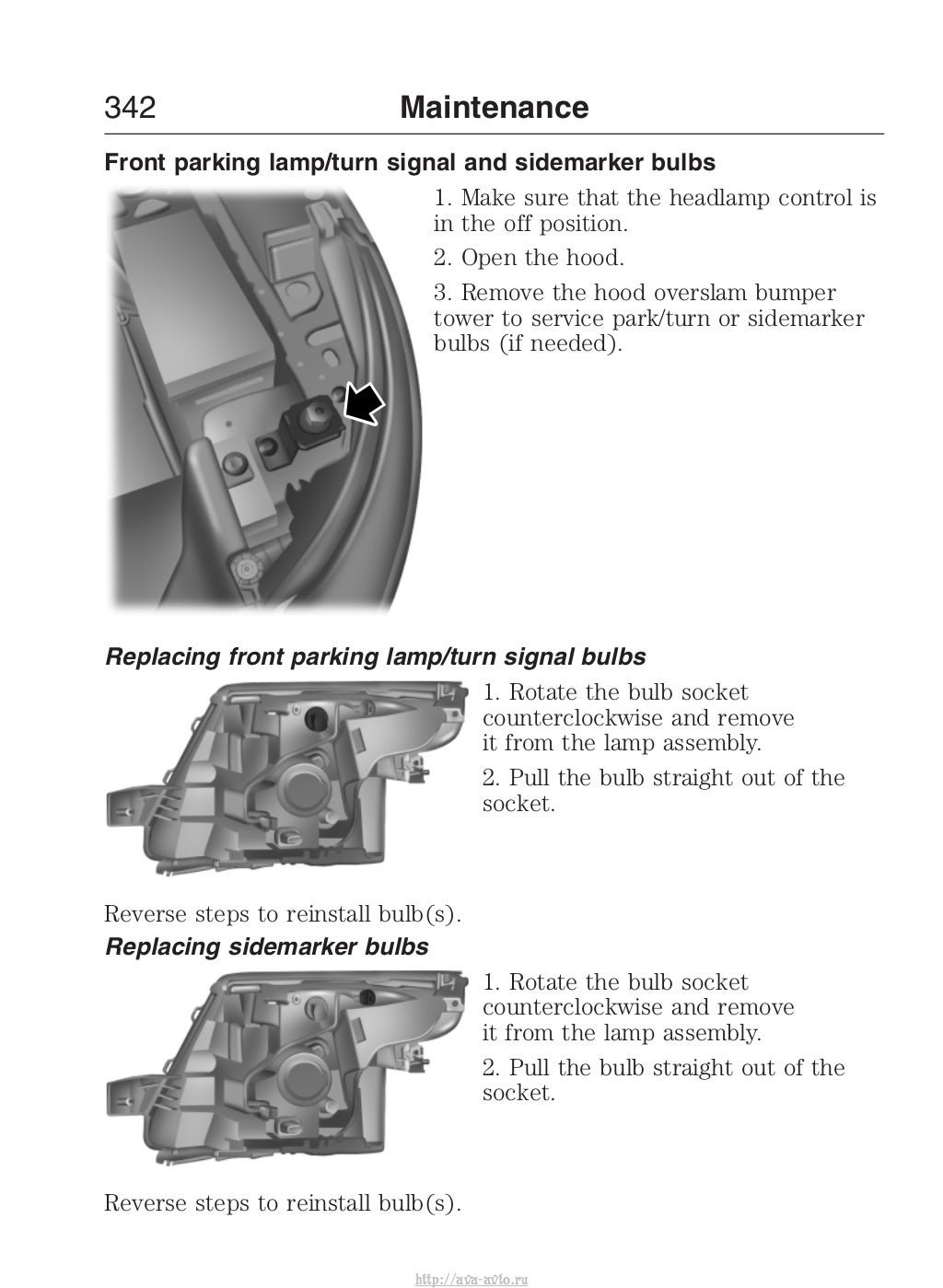 342 Maintenance

Front parking lamp/turn signal and sidemarker bulbs

1. Make sure that the headlamp control is in the off position.

2. Open the hood.

3. Remove the hood overslam bumper tower to service park/turn or sidemarker bulbs (if needed).

Replacing front parking lamp/turn signal bulbs

1. Rotate the bulb socket counterclockwise and remove it from the lamp assembly.

2. Pull the bulb straight out of the socket.

Reverse steps to reinstall bulb(s).

Replacing sidemarker bulbs

1. Rotate the bulb socket counterclockwise and remove it from the lamp assembly.

2. Pull the bulb straight out of the socket.

Reverse steps to reinstall bulb(s).

http://ava-avto.ru